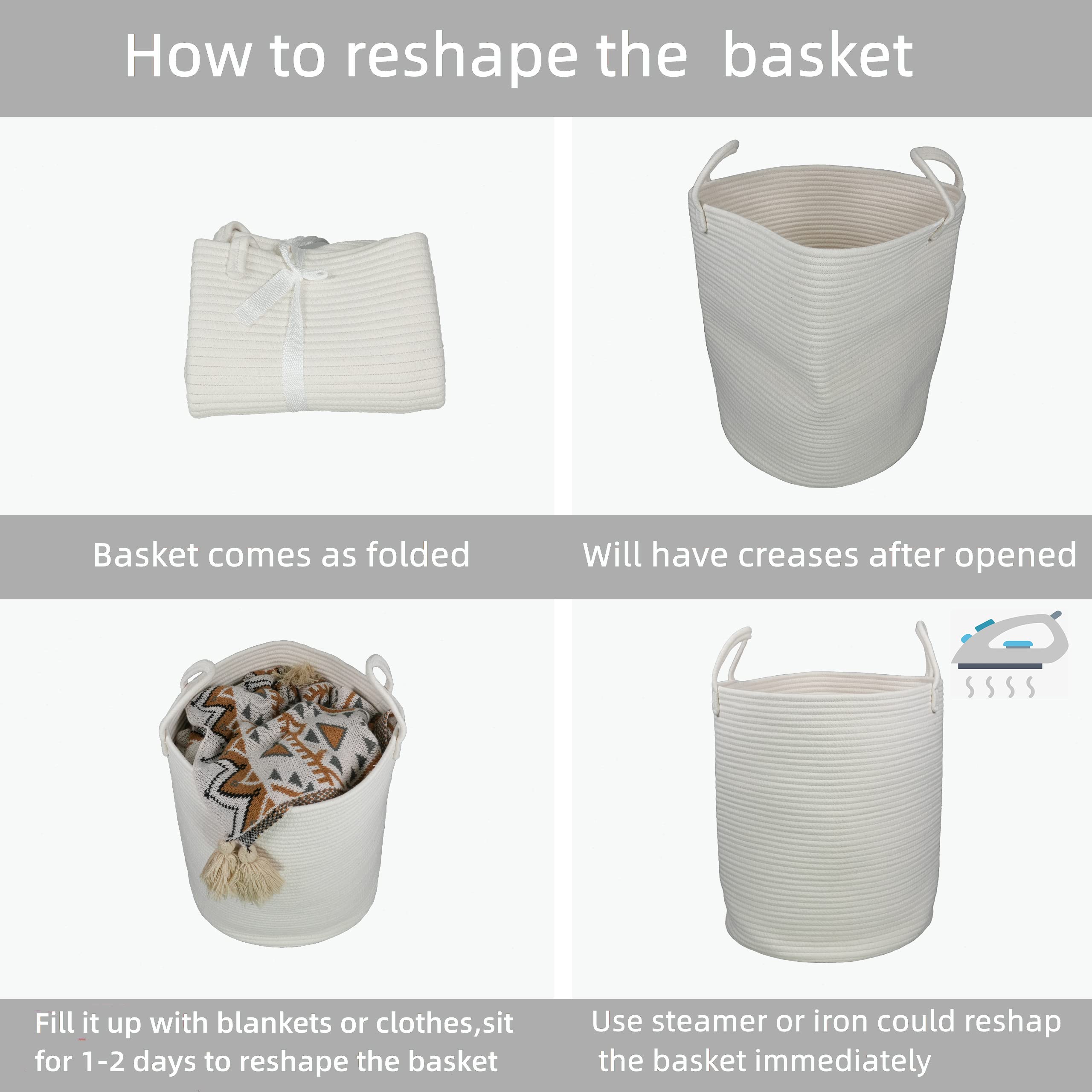 How to reshape the basket

Basket comes as folded

Will have creases after opened

Fill it up with blankets or clothes,sit for 1-2 days to reshape the basket

Use steamer or iron could reshap the basket immediately