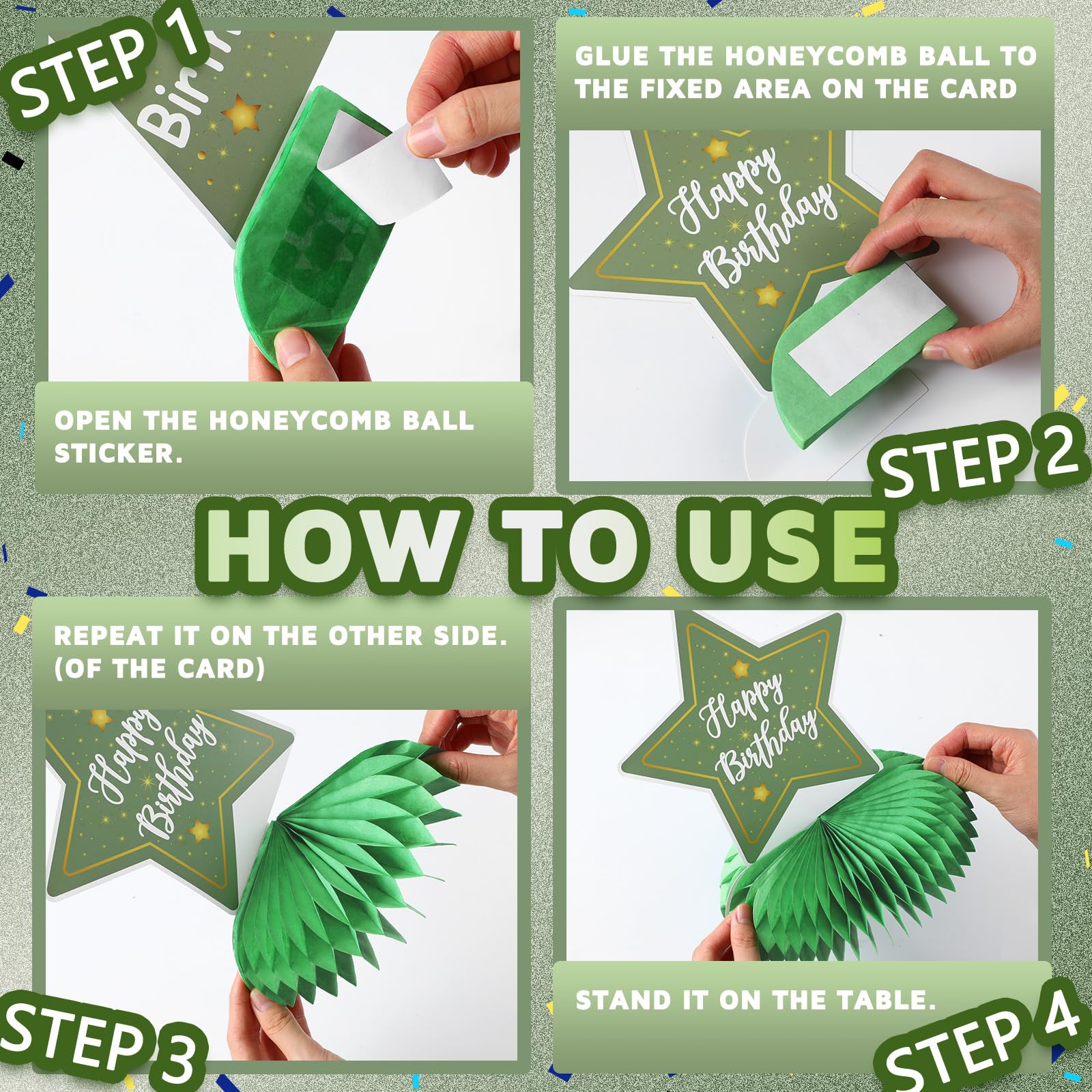 STEP 1

Birth

OPEN THE HONEYCOMB BALL STICKER.

GLUE THE HONEYCOMB BALL TO THE FIXED AREA ON THE CARD

Happy Birthday

STEP 2

HOW TO USE

REPEAT IT ON THE OTHER SIDE. (OF THE CARD)

Happy Birthday

STEP 3

Happy Birthday

STAND IT ON THE TABLE.

STEP 4