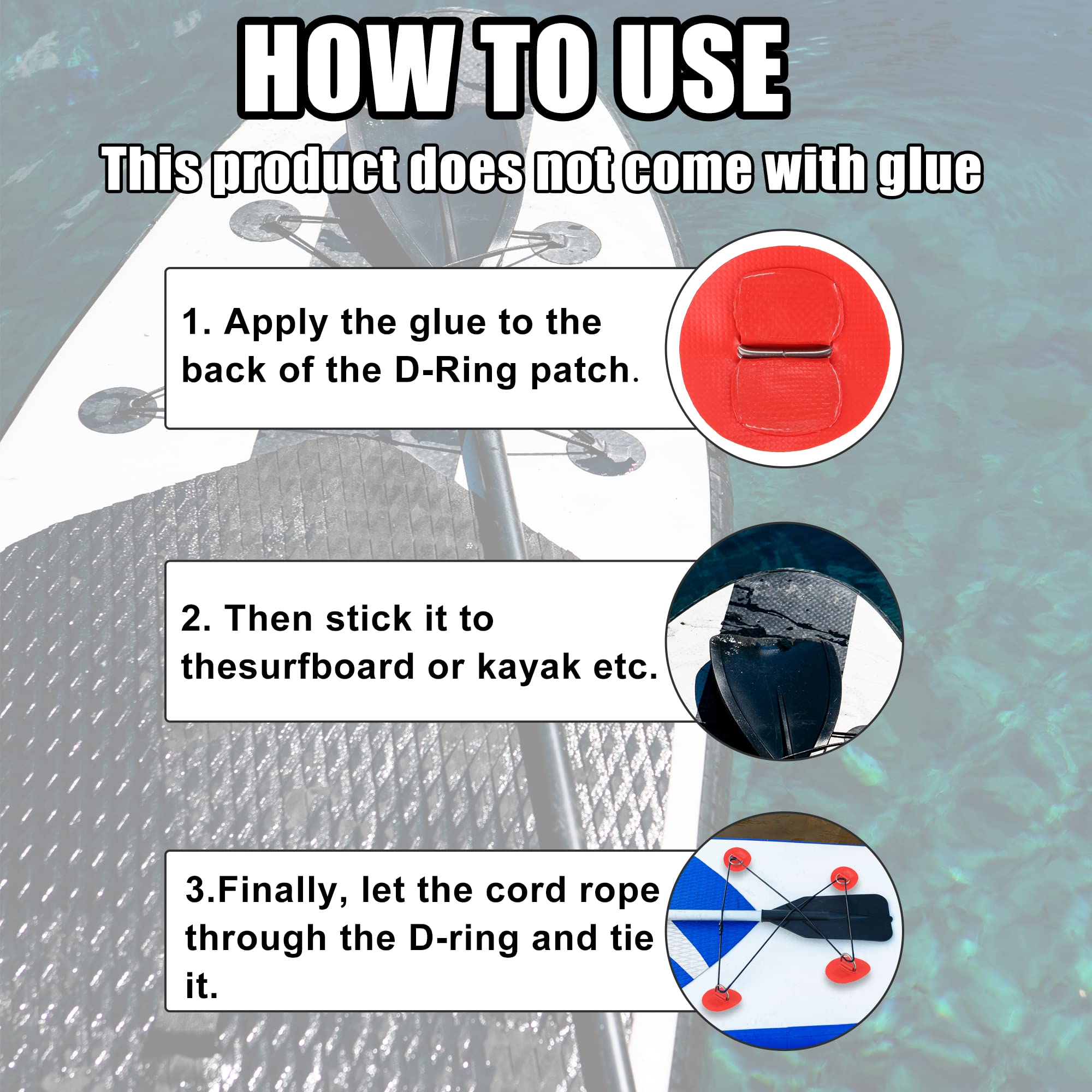 HOW TO USE

This product does not come with glue

1. Apply the glue to the back of the D-Ring patch.

2. Then stick it to thesurfboard or kayak etc.

3.Finally, let the cord rope through the D-ring and tie it.