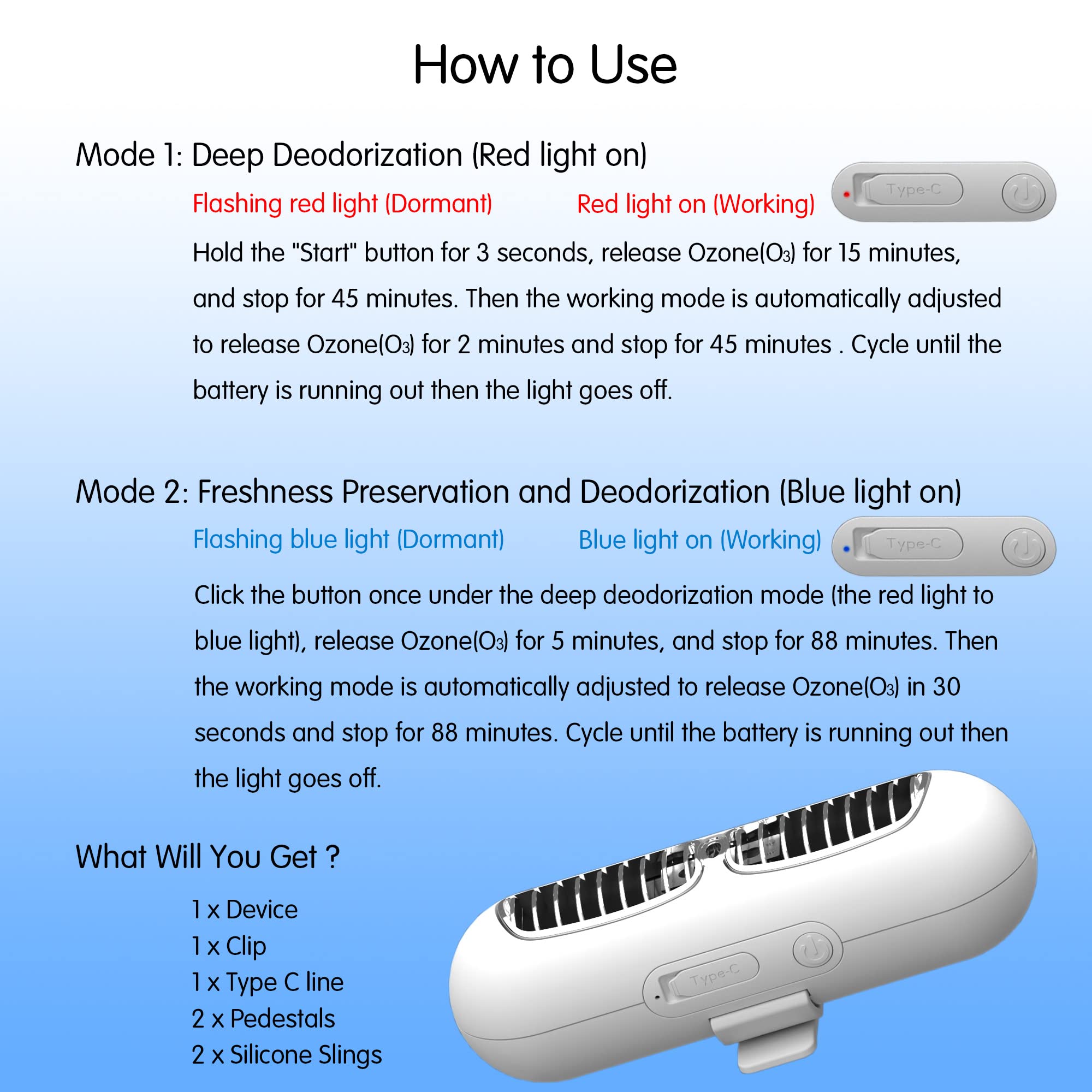 How to Use

Mode 1: Deep Deodorization (Red light on)

Flashing red light (Dormant)

Red light on (Working)

Type-C

Hold the "Start" button for 3 seconds, release Ozone($O_3$) for 15 minutes, and stop for 45 minutes. Then the working mode is automatically adjusted to release Ozone($O_3$) for 2 minutes and stop for 45 minutes . Cycle until the battery is running out then the light goes off.

Mode 2: Freshness Preservation and Deodorization (Blue light on)

Flashing blue light (Dormant)

Blue light on (Working)

Type-C

Click the button once under the deep deodorization mode (the red light to blue light), release Ozone($O_3$) for 5 minutes, and stop for 88 minutes. Then the working mode is automatically adjusted to release Ozone($O_3$) in 30 seconds and stop for 88 minutes. Cycle until the battery is running out then the light goes off.

What Will You Get ?

1 x Device
1 x Clip
1 x Type C line
2 x Pedestals
2 x Silicone Slings

Type-C