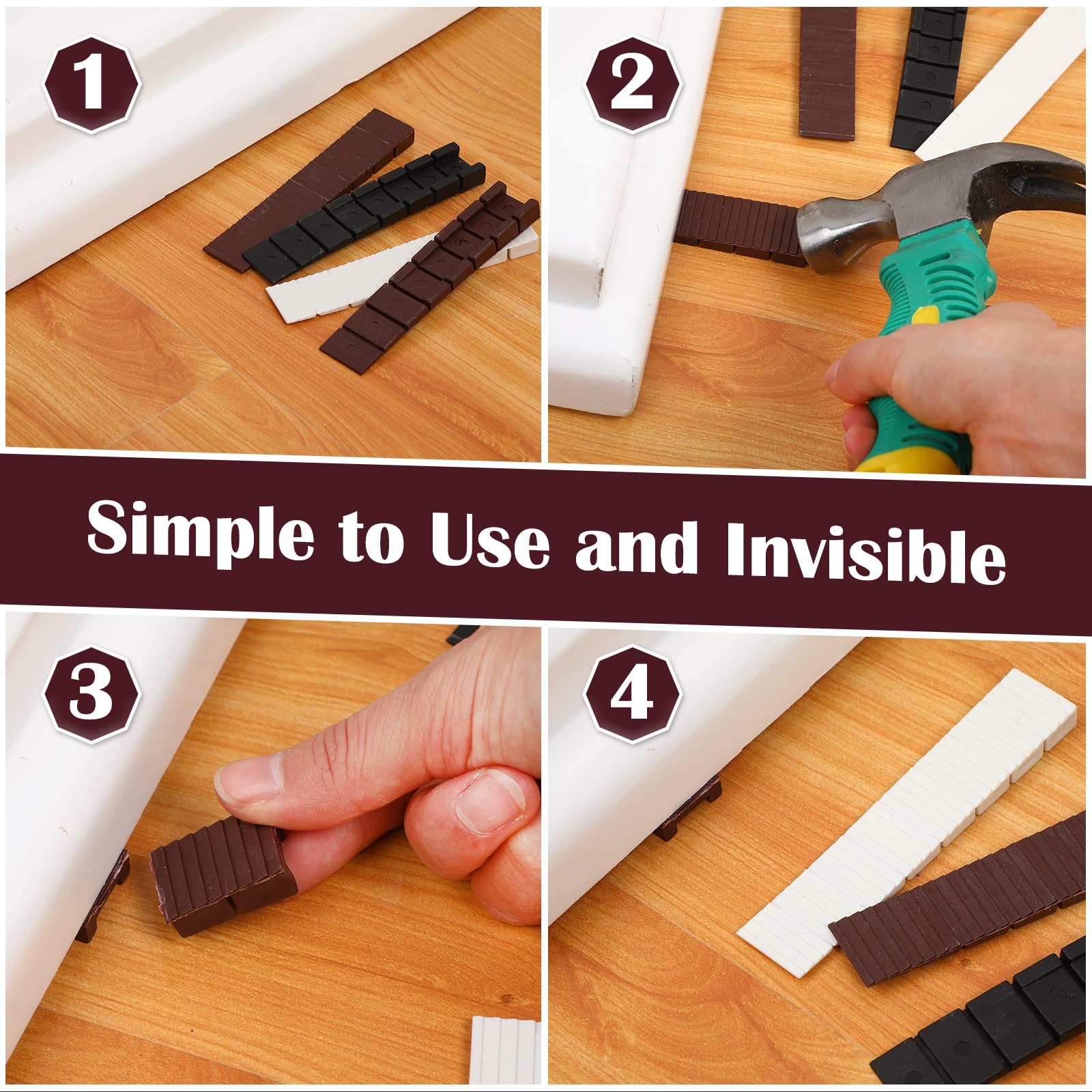 1

2

Simple to Use and Invisible

3

4