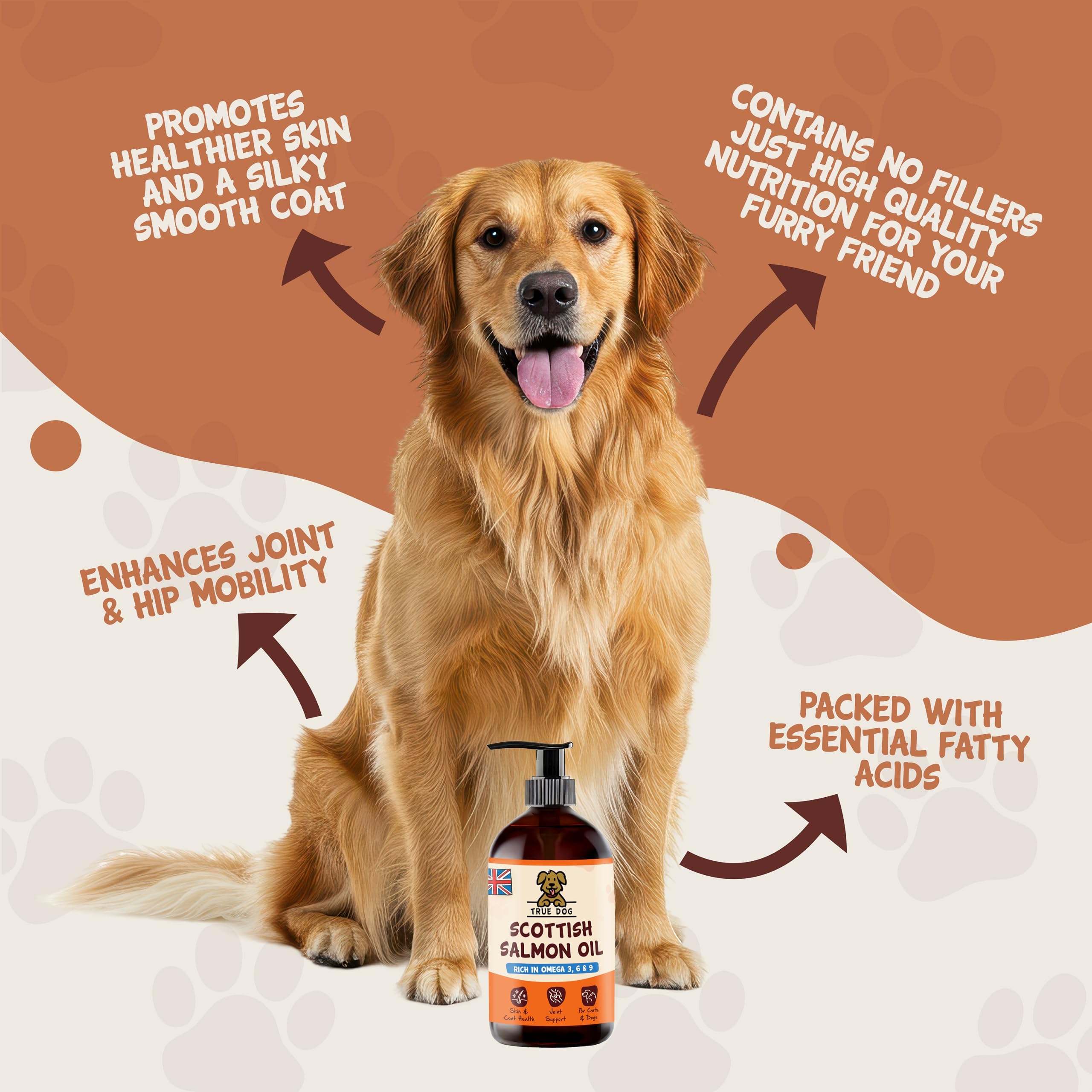 PROMOTES HEALTHIER SKIN AND A SILKY SMOOTH COAT

CONTAINS NO FILLERS JUST HIGH QUALITY NUTRITION FOR YOUR FURRY FRIEND

ENHANCES JOINT & HIP MOBILITY

PACKED WITH ESSENTIAL FATTY ACIDS

TRUE DOG

SCOTTISH SALMON OIL

RICH IN OMEGA 3, 6 & 9

Skin & Coat Health

Joint Support

For Cats & Dogs