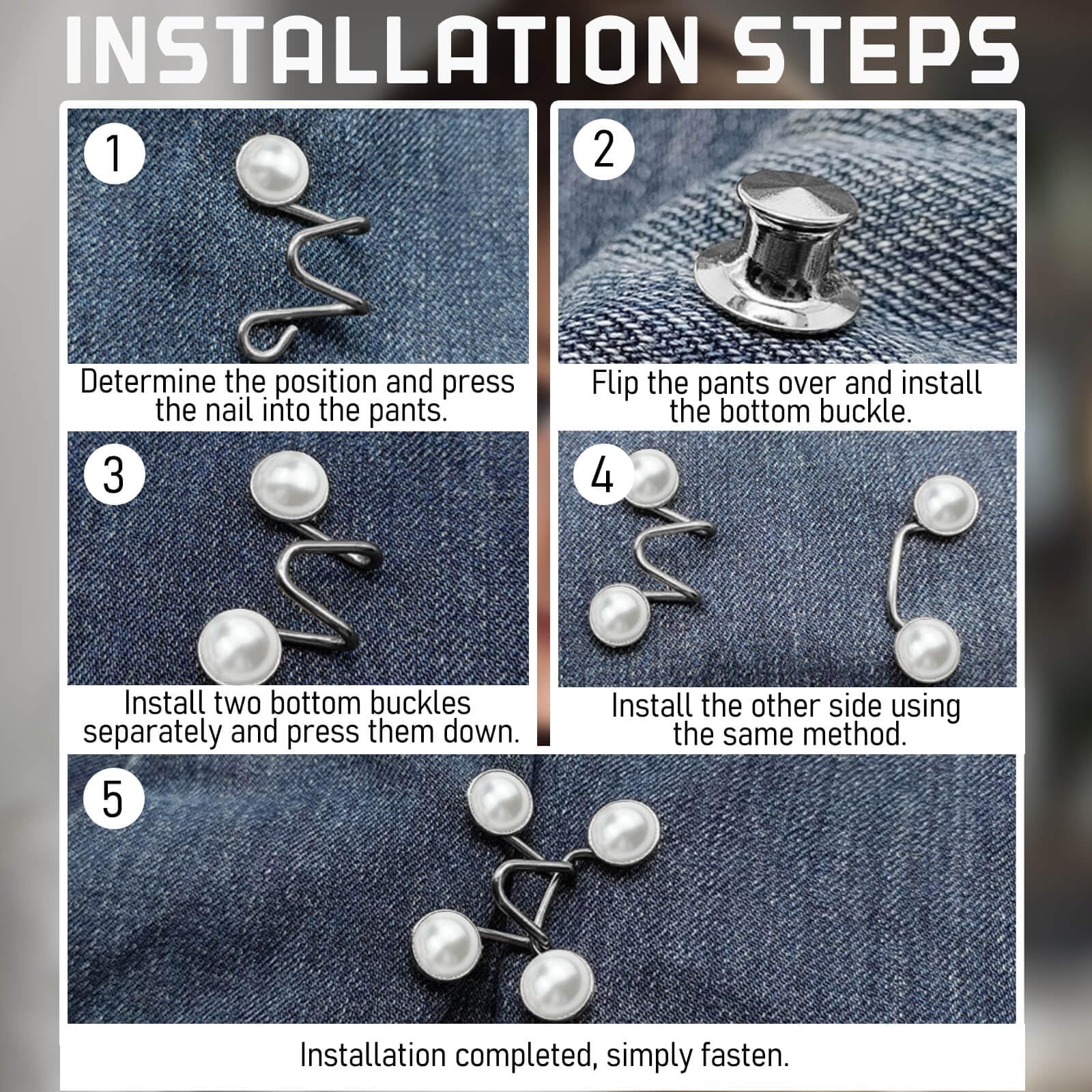 INSTALLATION STEPS

1

Determine the position and press the nail into the pants.

2

Flip the pants over and install the bottom buckle.

3

Install two bottom buckles separately and press them down.

4

Install the other side using the same method.

5

Installation completed, simply fasten.