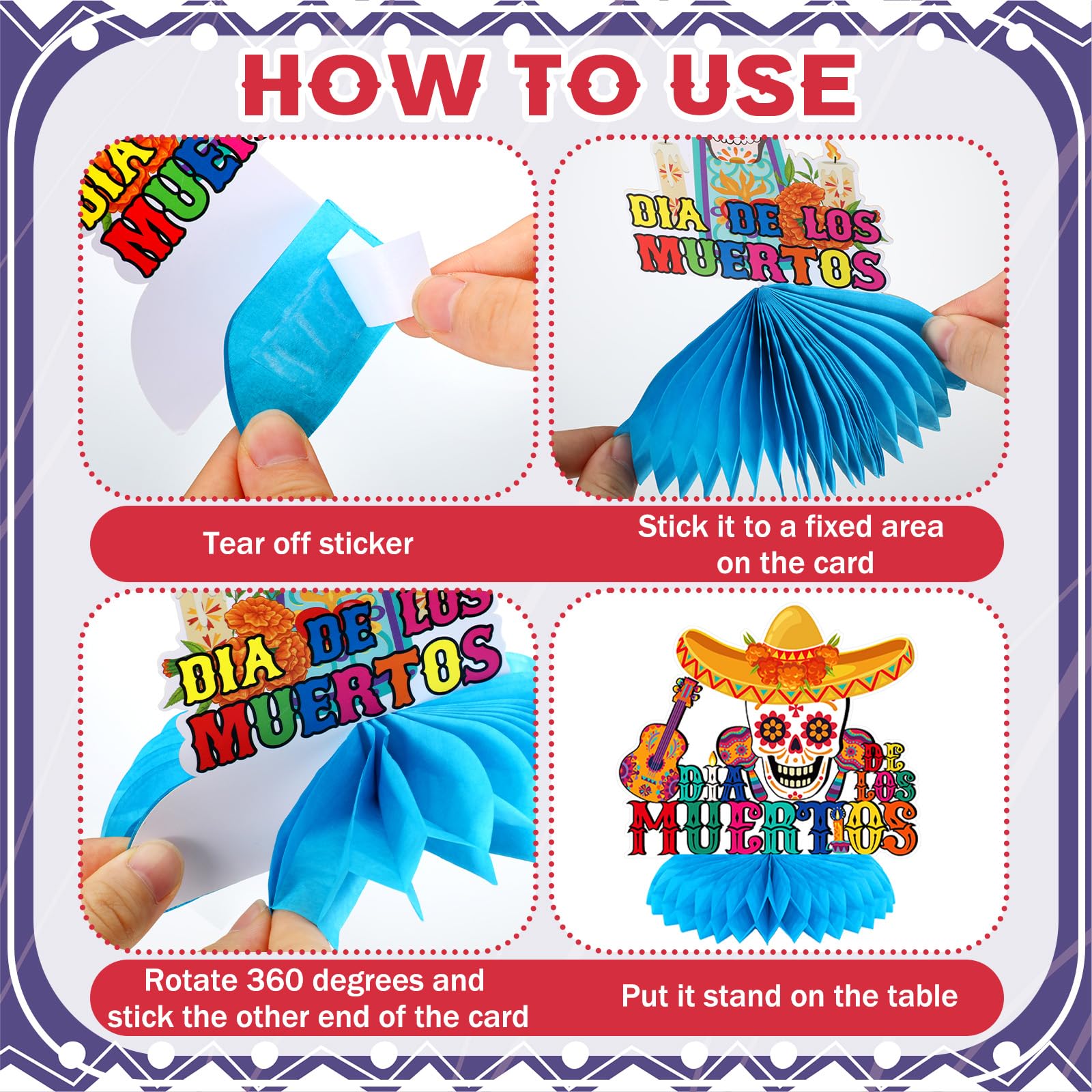 HOW TO USE

DIA MUE

DIA DE LOS MUERTOS

Tear off sticker

Stick it to a fixed area on the card

DIA DE LOS MUERTOS

DIA DE LOS MUERTOS

Rotate 360 degrees and stick the other end of the card

Put it stand on the table