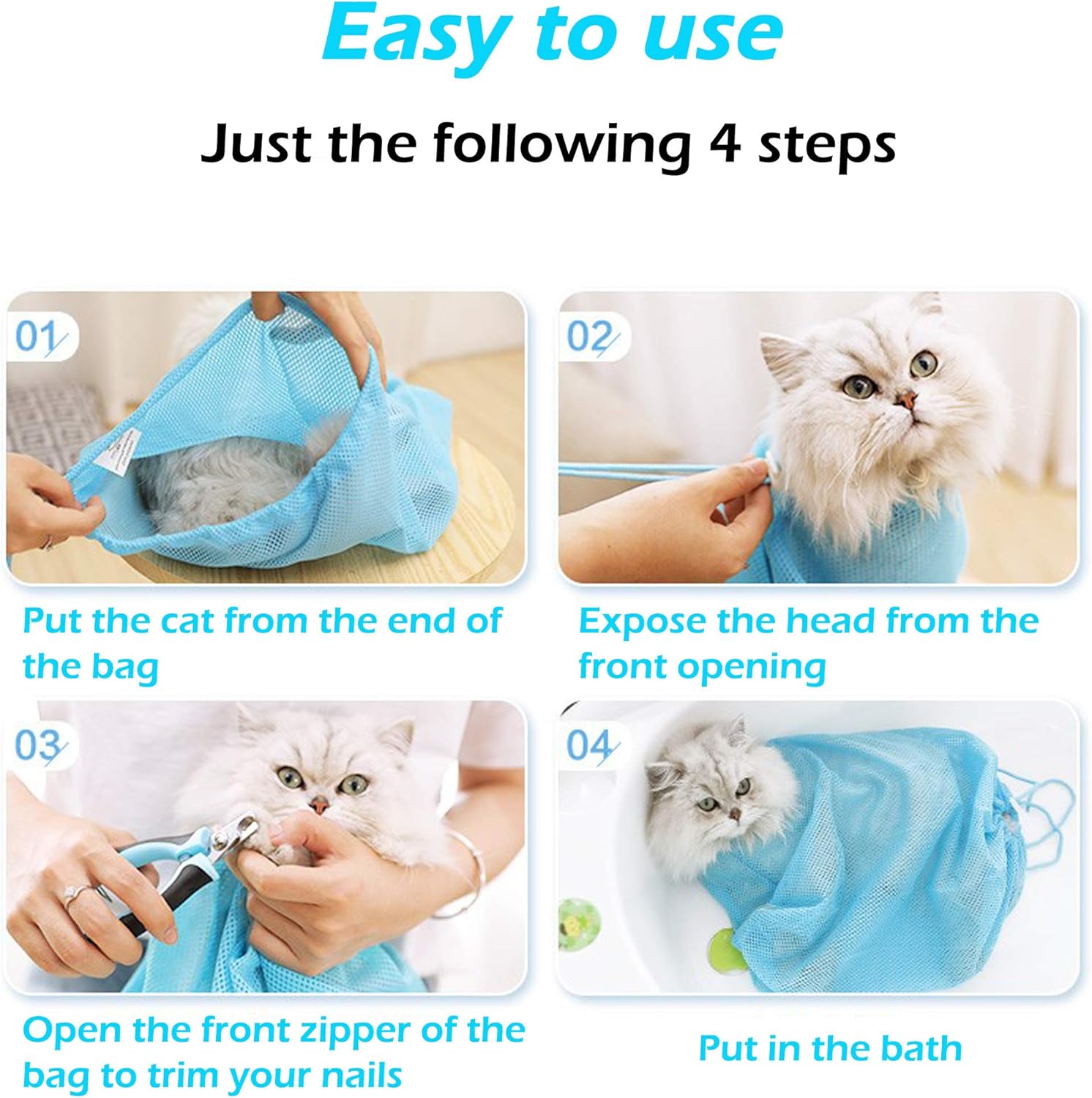 Easy to use

Just the following 4 steps

01

Put the cat from the end of the bag

02

Expose the head from the front opening

03

Open the front zipper of the bag to trim your nails

04

Put in the bath