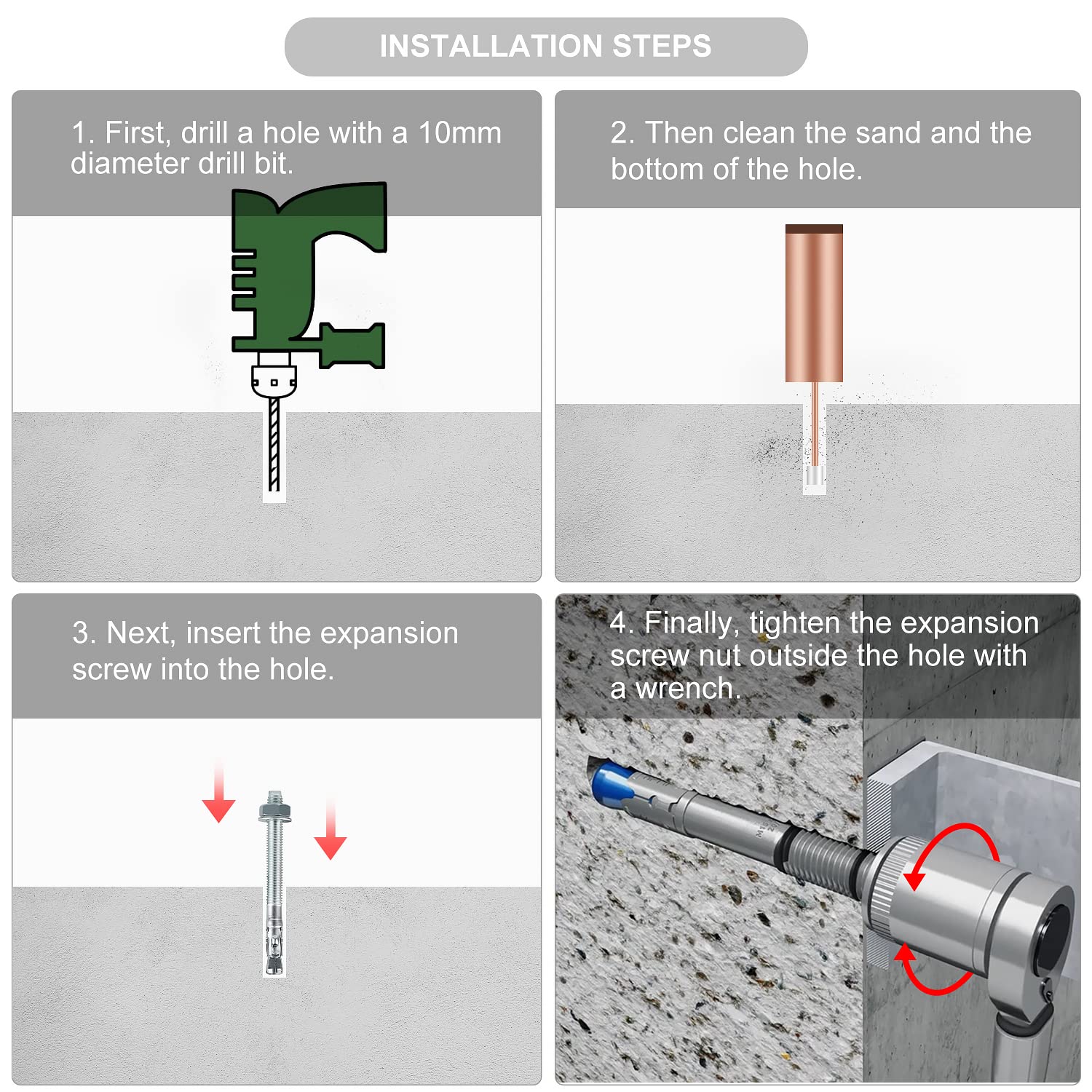 INSTALLATION STEPS

1. First, drill a hole with a 10mm diameter drill bit.

2. Then clean the sand and the bottom of the hole.

3. Next, insert the expansion screw into the hole.

4. Finally, tighten the expansion screw nut outside the hole with a wrench.