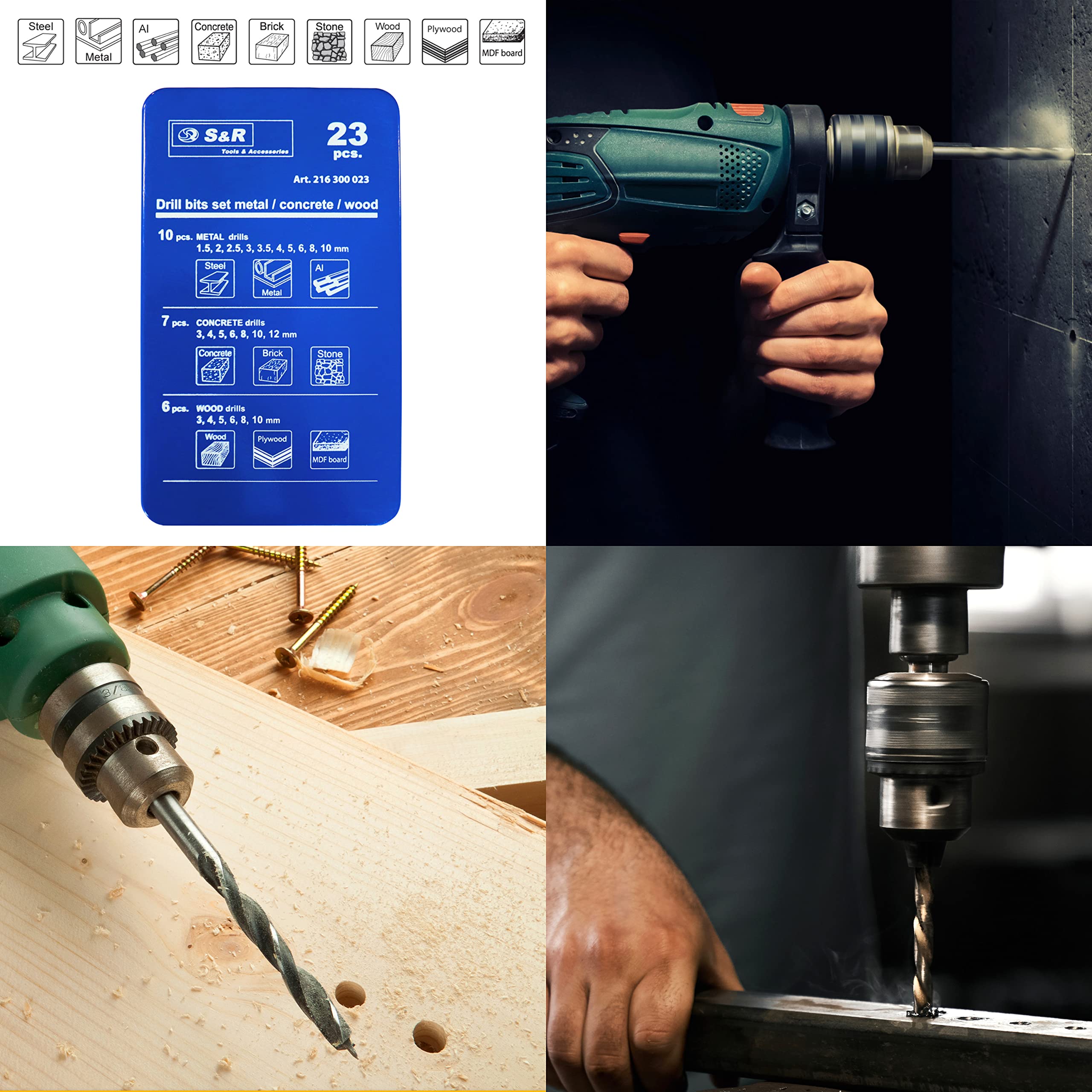 Steel Metal Al Concrete Brick Stone Wood Plywood MDF board

S&R Tools & Accessories

23 pcs.

Art. 216 300 023

Drill bits set metal / concrete / wood

10 pcs. METAL drills
1.5, 2, 2.5, 3, 3.5, 4, 5, 6, 8, 10 mm

Steel Metal Al

7 pcs. CONCRETE drills
3, 4, 5, 6, 8, 10, 12 mm

Concrete Brick Stone

6 pcs. WOOD drills
3, 4, 5, 6, 8, 10 mm

Wood Plywood MDF board

3/8