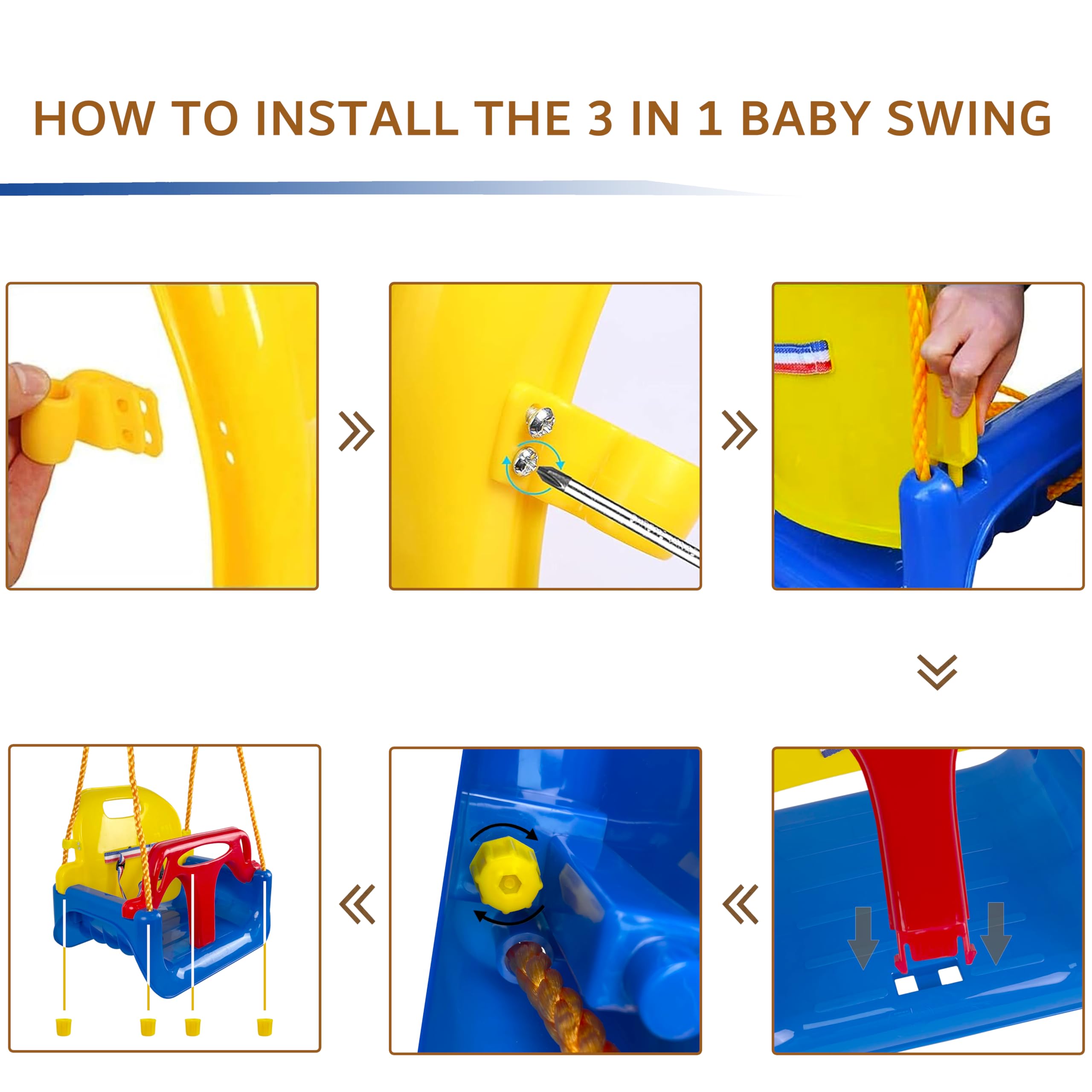 HOW TO INSTALL THE 3 IN 1 BABY SWING