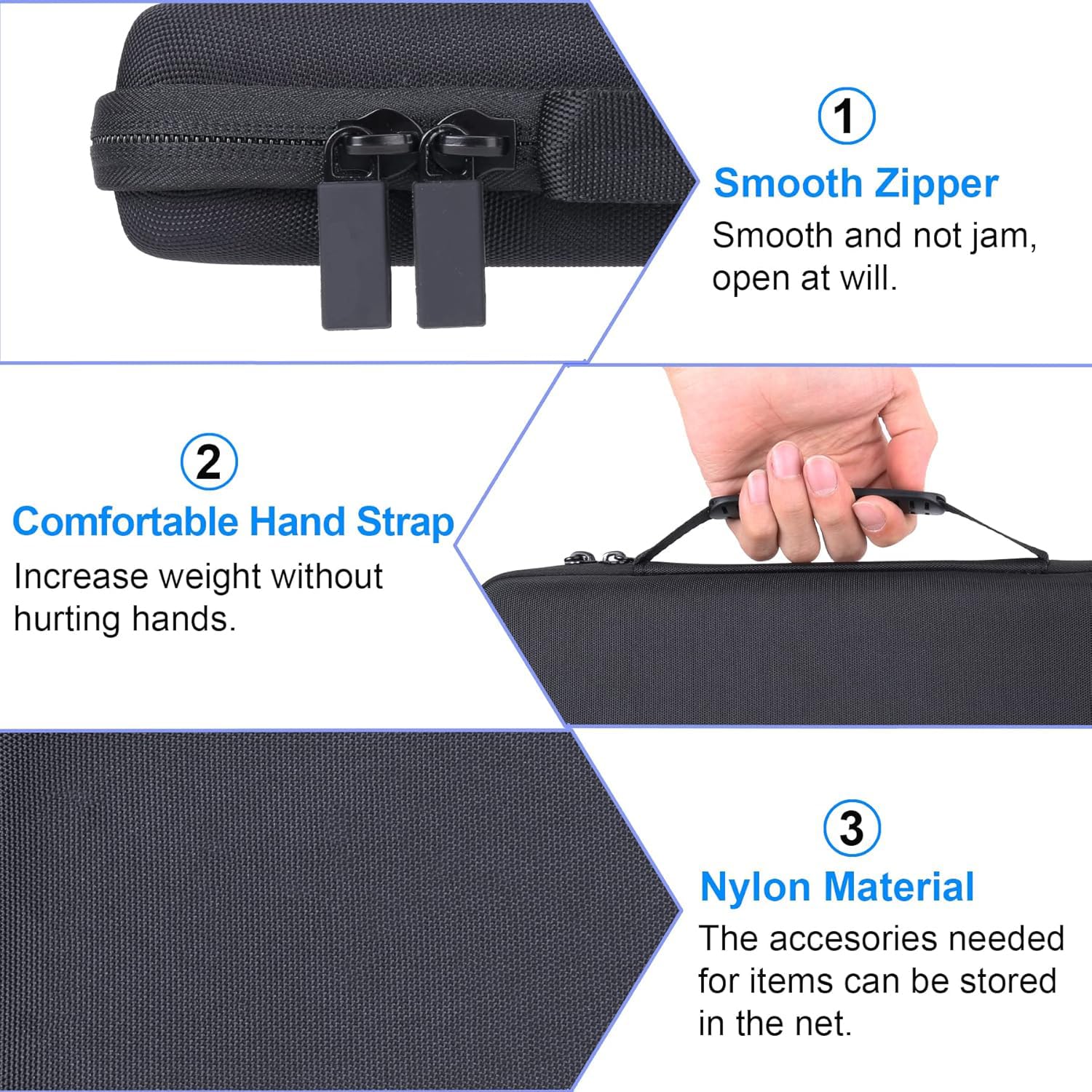 1
Smooth Zipper
Smooth and not jam, open at will.

2
Comfortable Hand Strap
Increase weight without hurting hands.

3
Nylon Material
The accesories needed for items can be stored in the net.