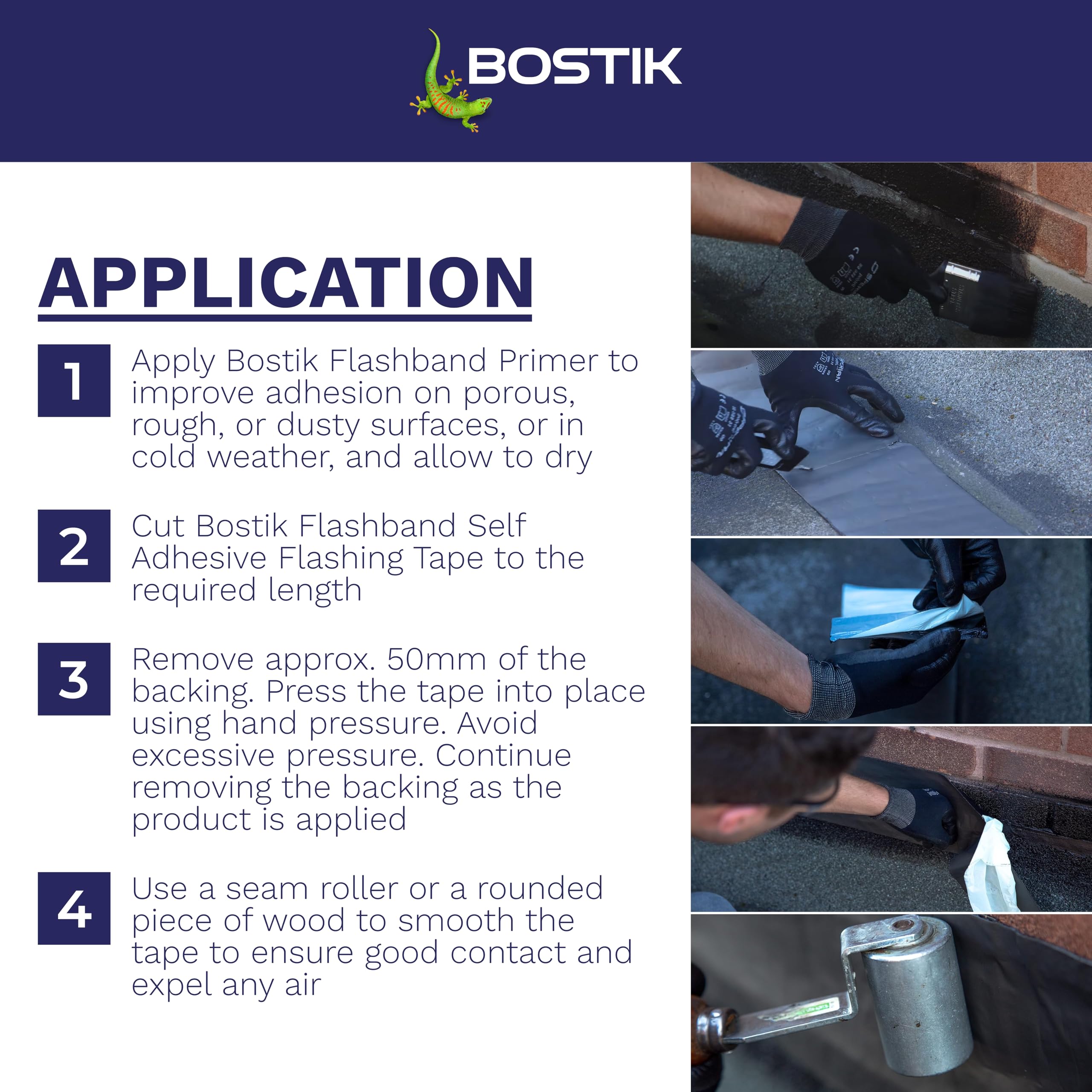 BOSTIK

APPLICATION

1 Apply Bostik Flashband Primer to improve adhesion on porous, rough, or dusty surfaces, or in cold weather, and allow to dry

2 Cut Bostik Flashband Self Adhesive Flashing Tape to the required length

3 Remove approx. 50mm of the backing. Press the tape into place using hand pressure. Avoid excessive pressure. Continue removing the backing as the product is applied

4 Use a seam roller or a rounded piece of wood to smooth the tape to ensure good contact and expel any air