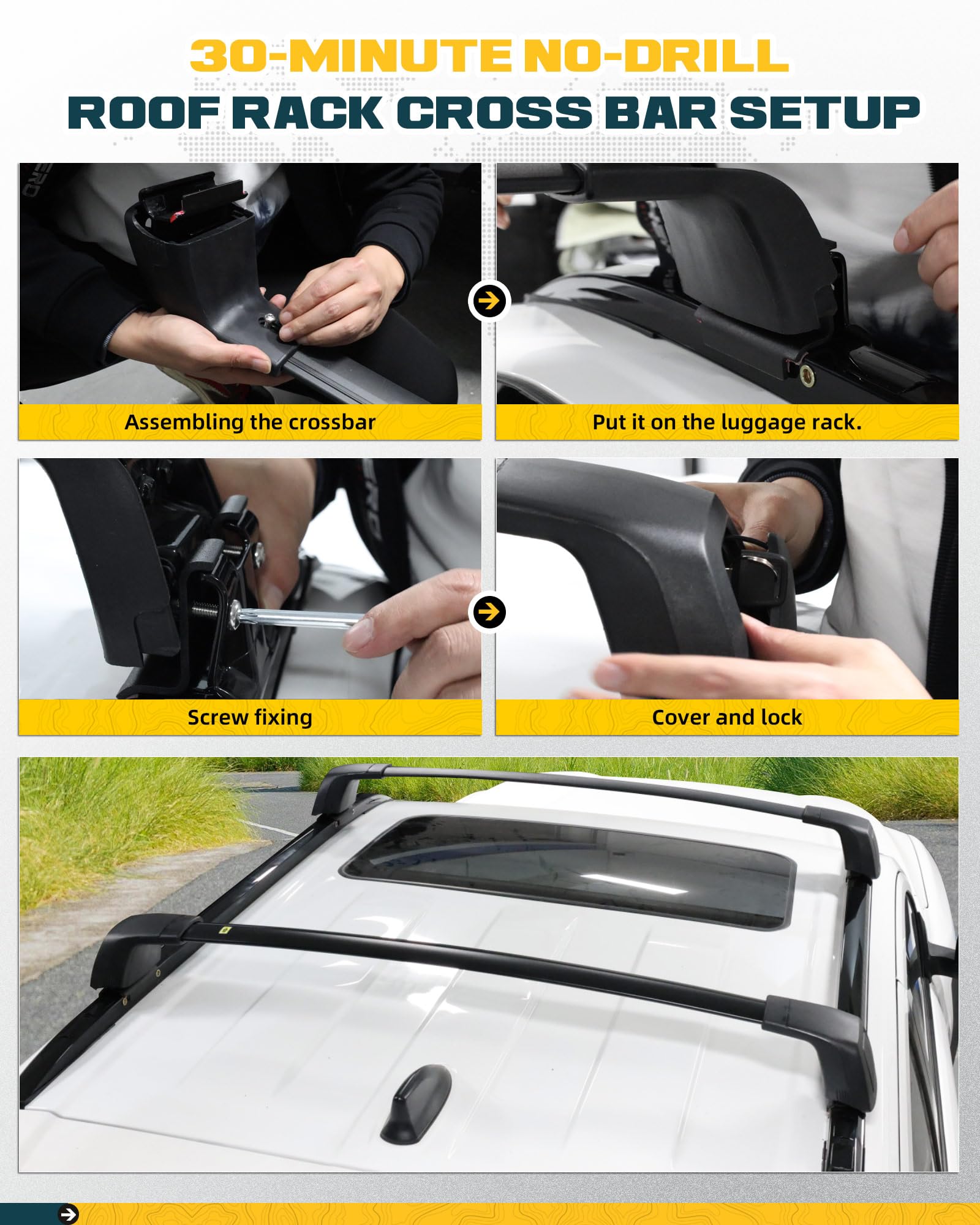 30-MINUTE NO-DRILL
ROOF RACK CROSS BAR SETUP

Assembling the crossbar

Put it on the luggage rack.

Screw fixing

Cover and lock