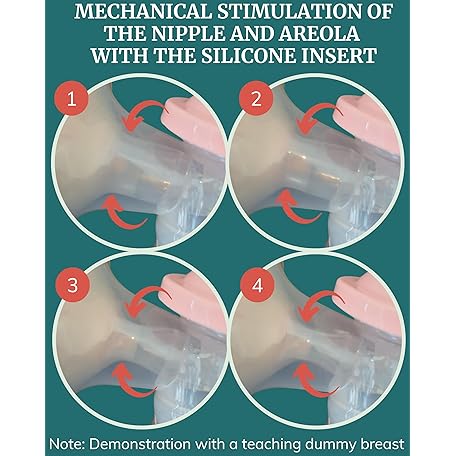 MECHANICAL STIMULATION OF THE NIPPLE AND AREOLA WITH THE SILICONE INSERT

1

2

3

4

Note: Demonstration with a teaching dummy breast