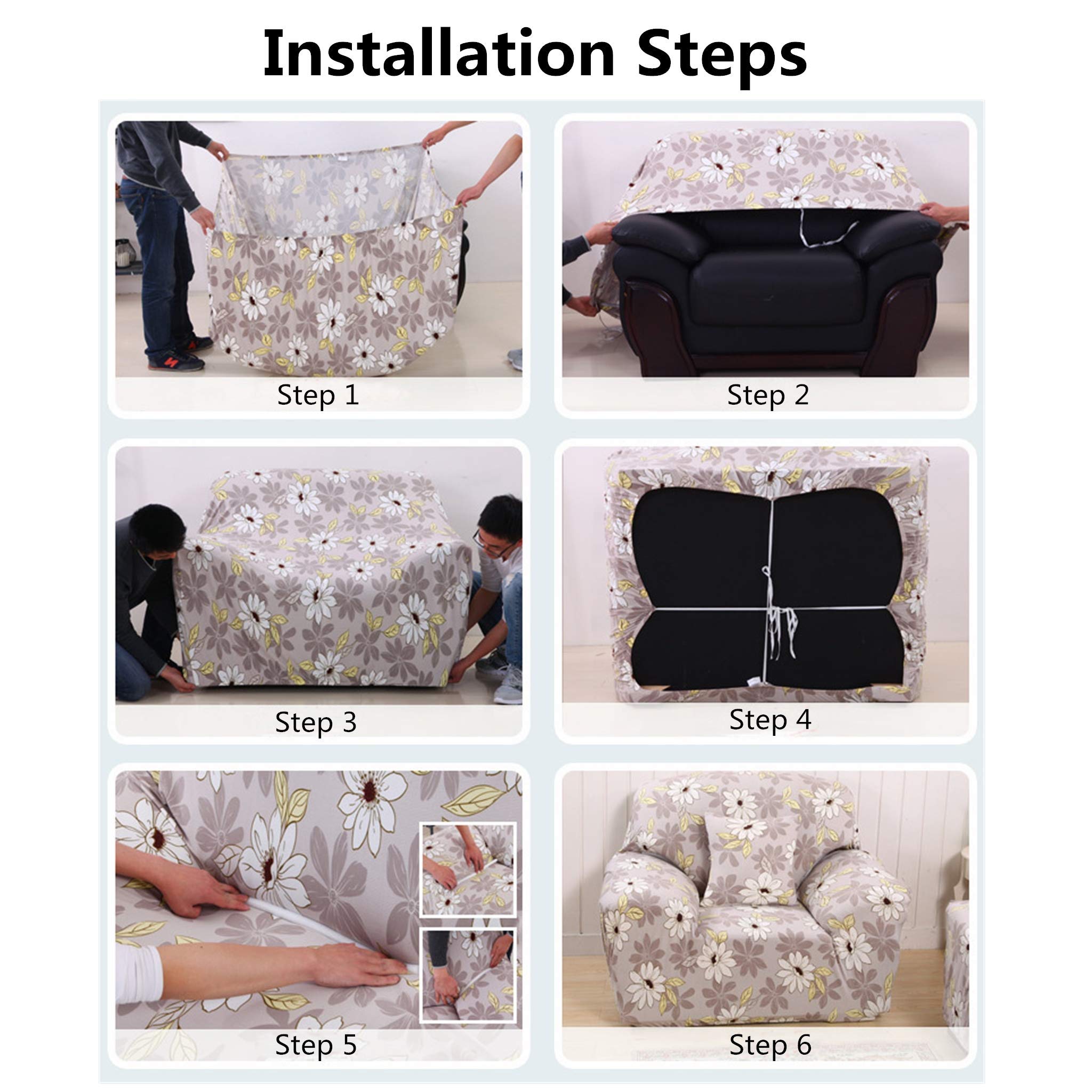 Installation Steps

Step 1

Step 2

Step 3

Step 4

Step 5

Step 6