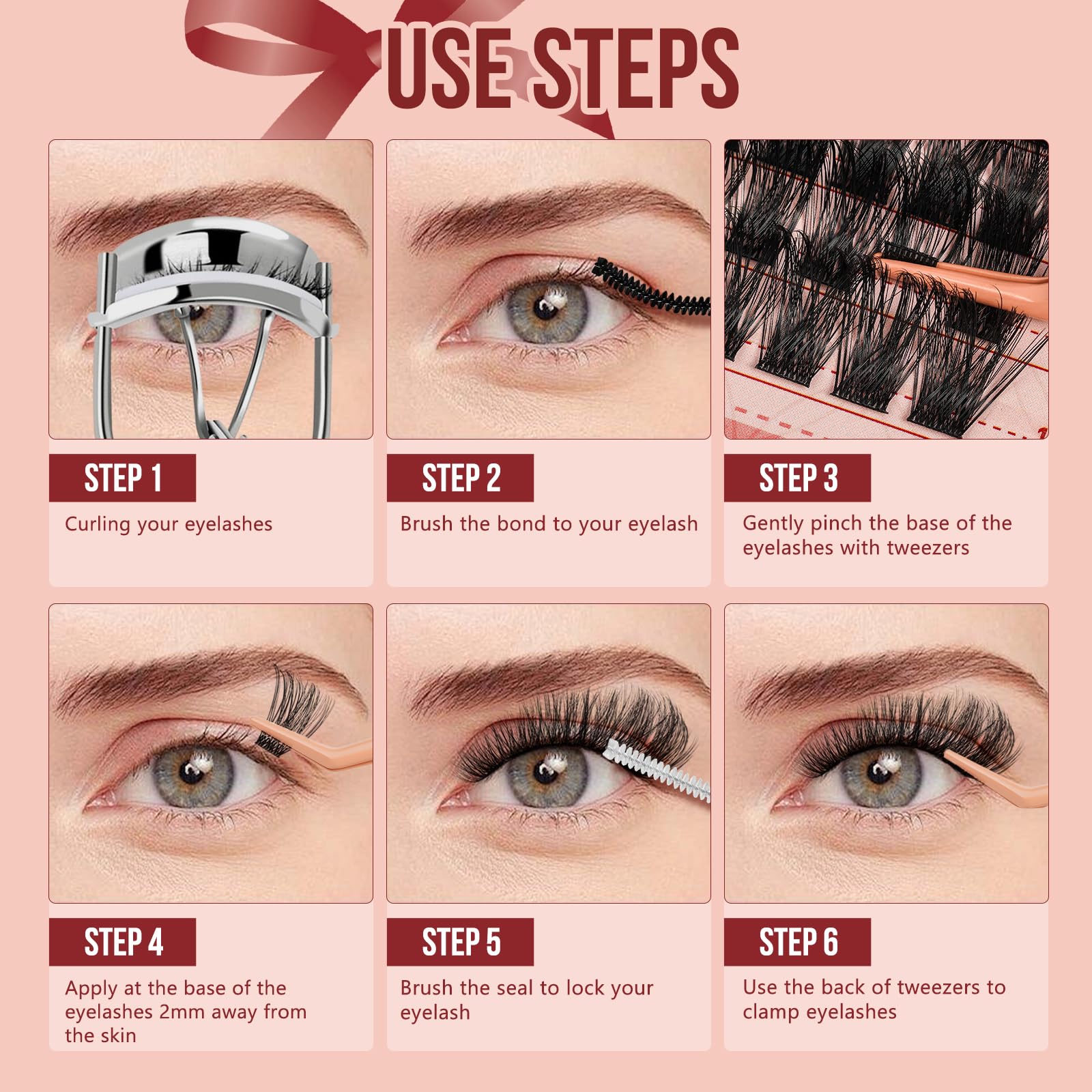 USE STEPS

STEP 1
Curling your eyelashes

STEP 2
Brush the bond to your eyelash

STEP 3
Gently pinch the base of the eyelashes with tweezers

STEP 4
Apply at the base of the eyelashes 2mm away from the skin

STEP 5
Brush the seal to lock your eyelash

STEP 6
Use the back of tweezers to clamp eyelashes