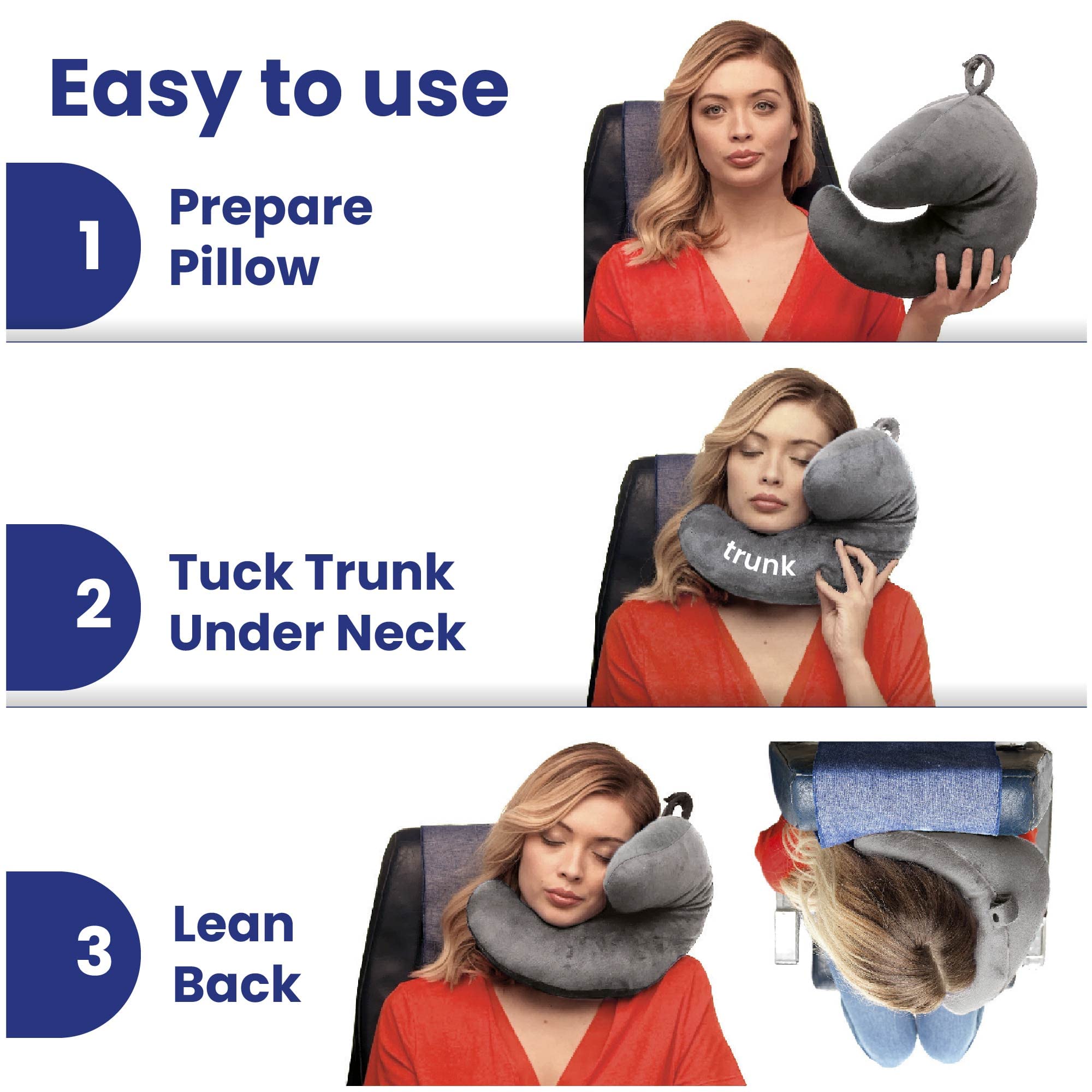 Easy to use

1 Prepare Pillow

2 Tuck Trunk Under Neck

trunk

3 Lean Back