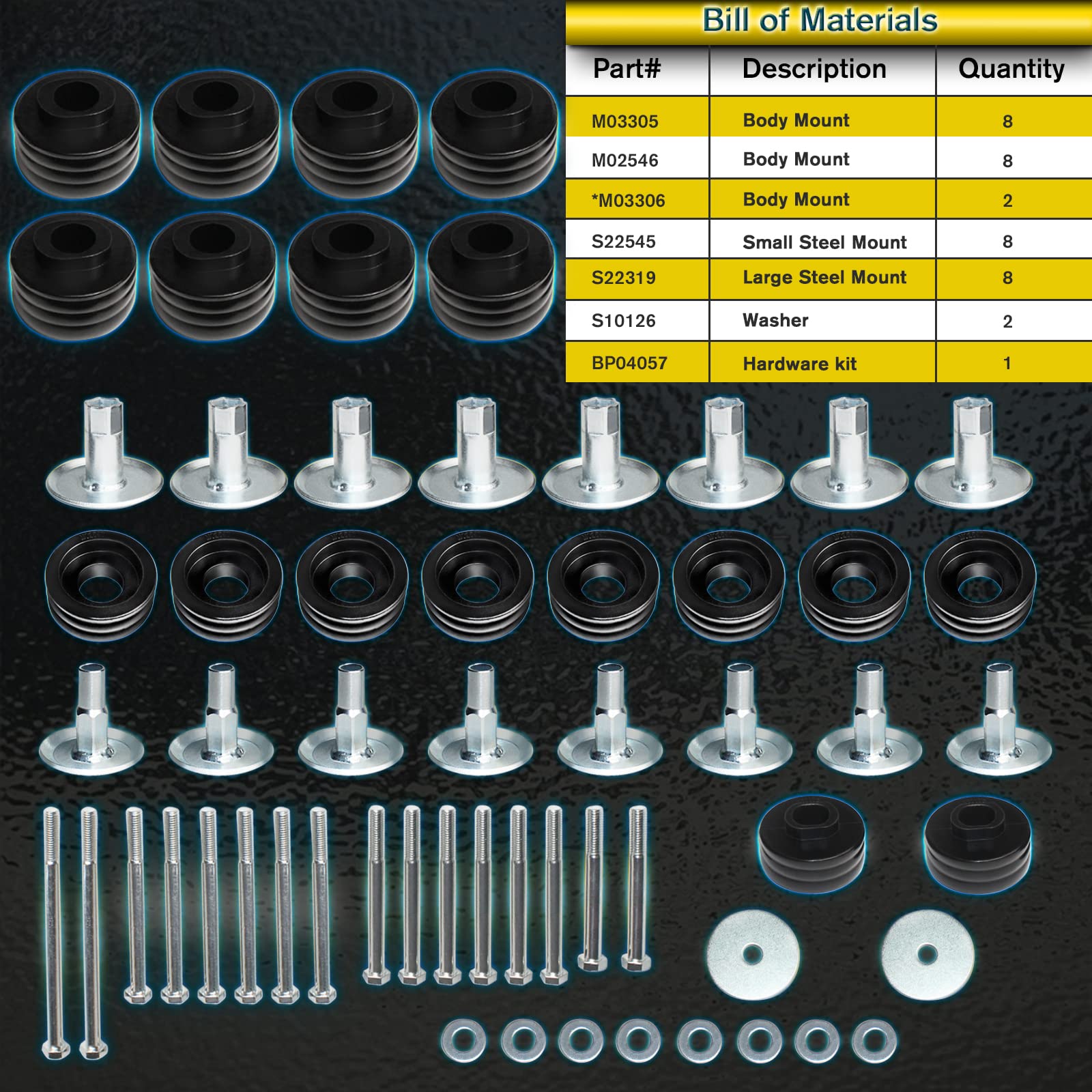 Bill of Materials

| Part# | Description | Quantity |
|---|---|---|
| M03305 | Body Mount | 8 |
| M02546 | Body Mount | 8 |
| *M03306 | Body Mount | 2 |
| S22545 | Small Steel Mount | 8 |
| S22319 | Large Steel Mount | 8 |
| S10126 | Washer | 2 |
| BP04057 | Hardware kit | 1 |