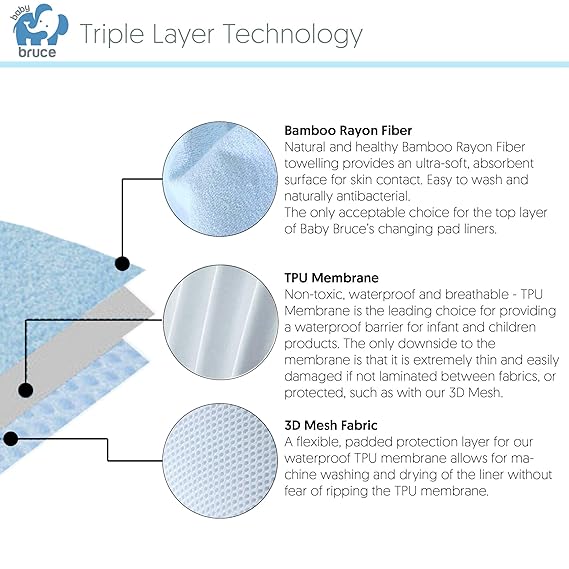 baby bruce

Triple Layer Technology

Bamboo Rayon Fiber
Natural and healthy Bamboo Rayon Fiber towelling provides an ultra-soft, absorbent surface for skin contact. Easy to wash and naturally antibacterial.
The only acceptable choice for the top layer of Baby Bruce's changing pad liners.

TPU Membrane
Non-toxic, waterproof and breathable - TPU Membrane is the leading choice for providing a waterproof barrier for infant and children products. The only downside to the membrane is that it is extremely thin and easily damaged if not laminated between fabrics, or protected, such as with our 3D Mesh.

3D Mesh Fabric
A flexible, padded protection layer for our waterproof TPU membrane allows for machine washing and drying of the liner without fear of ripping the TPU membrane.