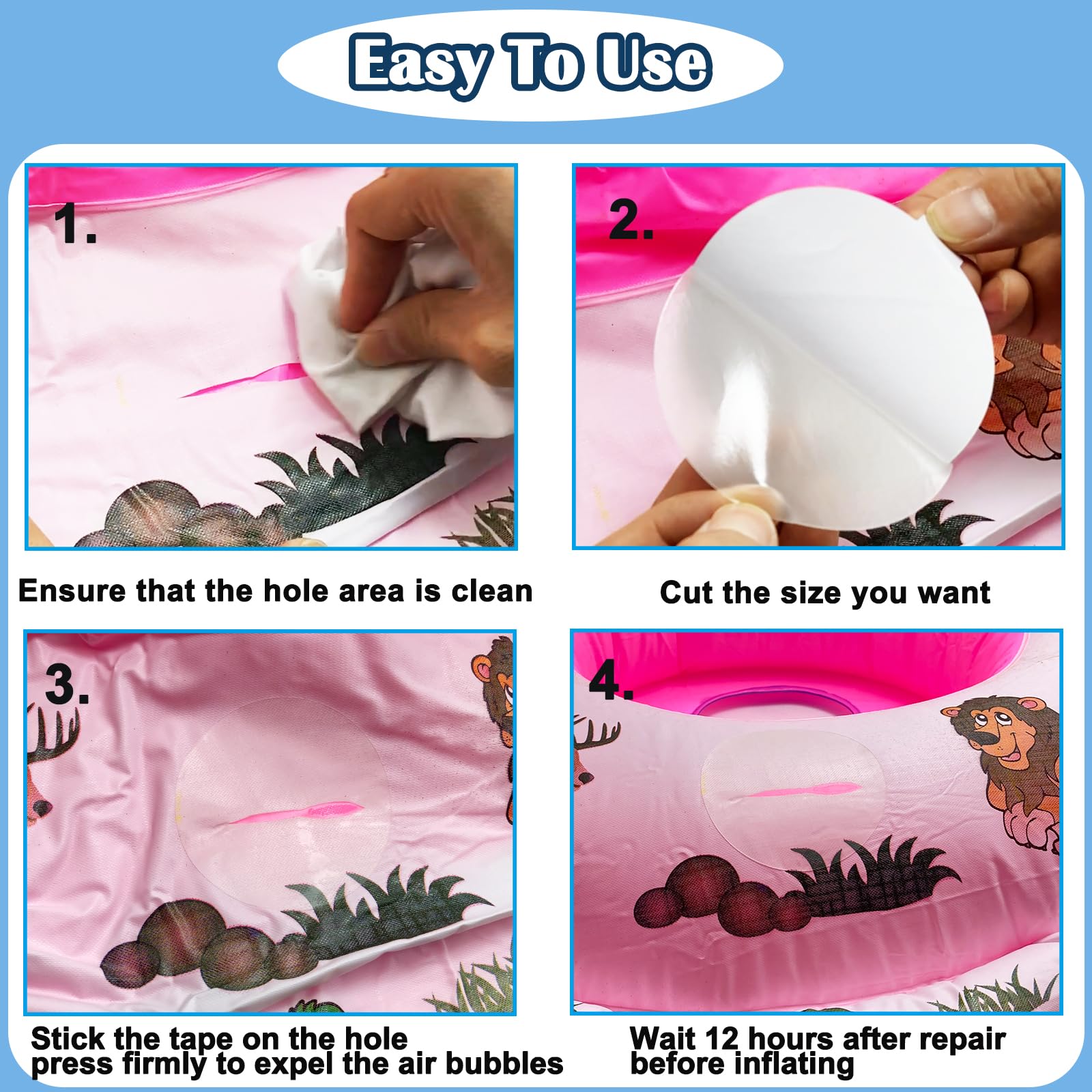 Easy To Use

1.

Ensure that the hole area is clean

2.

Cut the size you want

3.

Stick the tape on the hole
press firmly to expel the air bubbles

4.

Wait 12 hours after repair
before inflating