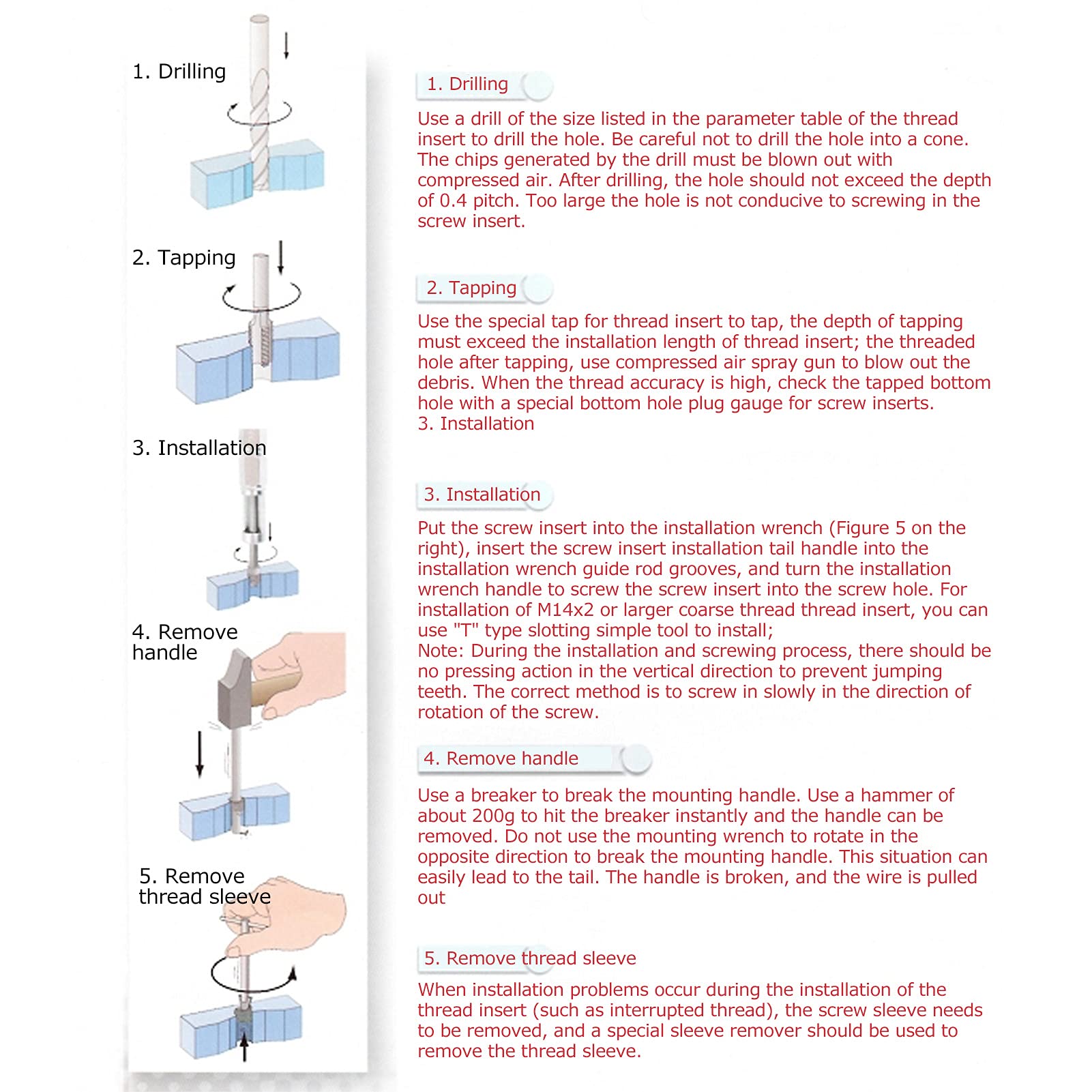 1. Drilling

2. Tapping

3. Installation

4. Remove handle

5. Remove thread sleeve

1. Drilling

Use a drill of the size listed in the parameter table of the thread insert to drill the hole. Be careful not to drill the hole into a cone. The chips generated by the drill must be blown out with compressed air. After drilling, the hole should not exceed the depth of 0.4 pitch. Too large the hole is not conducive to screwing in the screw insert.

2. Tapping

Use the special tap for thread insert to tap, the depth of tapping must exceed the installation length of thread insert; the threaded hole after tapping, use compressed air spray gun to blow out the debris. When the thread accuracy is high, check the tapped bottom hole with a special bottom hole plug gauge for screw inserts.
3. Installation

3. Installation

Put the screw insert into the installation wrench (Figure 5 on the right), insert the screw insert installation tail handle into the installation wrench guide rod grooves, and turn the installation wrench handle to screw the screw insert into the screw hole. For installation of M14x2 or larger coarse thread thread insert, you can use "T" type slotting simple tool to install;
Note: During the installation and screwing process, there should be no pressing action in the vertical direction to prevent jumping teeth. The correct method is to screw in slowly in the direction of rotation of the screw.

4. Remove handle

Use a breaker to break the mounting handle. Use a hammer of about 200g to hit the breaker instantly and the handle can be removed. Do not use the mounting wrench to rotate in the opposite direction to break the mounting handle. This situation can easily lead to the tail. The handle is broken, and the wire is pulled out

5. Remove thread sleeve

When installation problems occur during the installation of the thread insert (such as interrupted thread), the screw sleeve needs to be removed, and a special sleeve remover should be used to remove the thread sleeve.