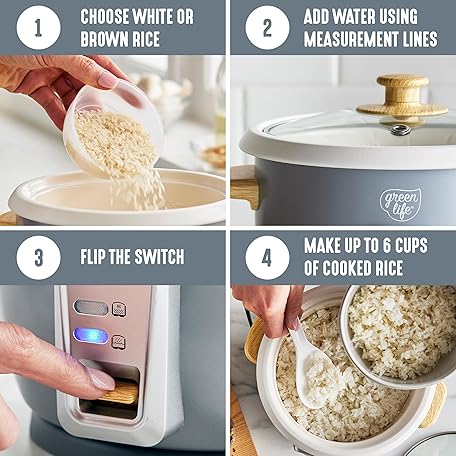 1 CHOOSE WHITE OR BROWN RICE

2 ADD WATER USING MEASUREMENT LINES

green life

3 FLIP THE SWITCH

4 MAKE UP TO 6 CUPS OF COOKED RICE