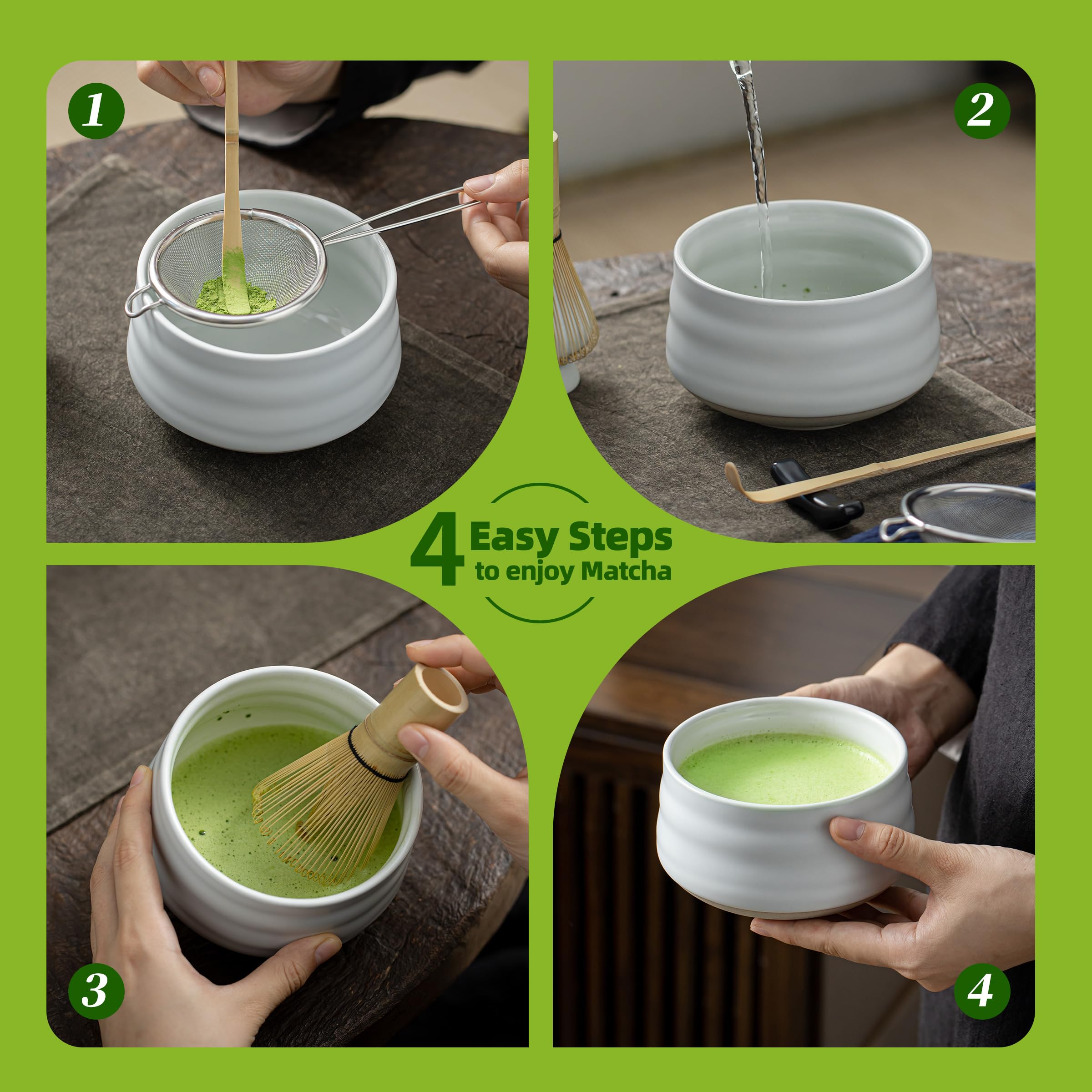 1

2

4 Easy Steps
to enjoy Matcha

3

4