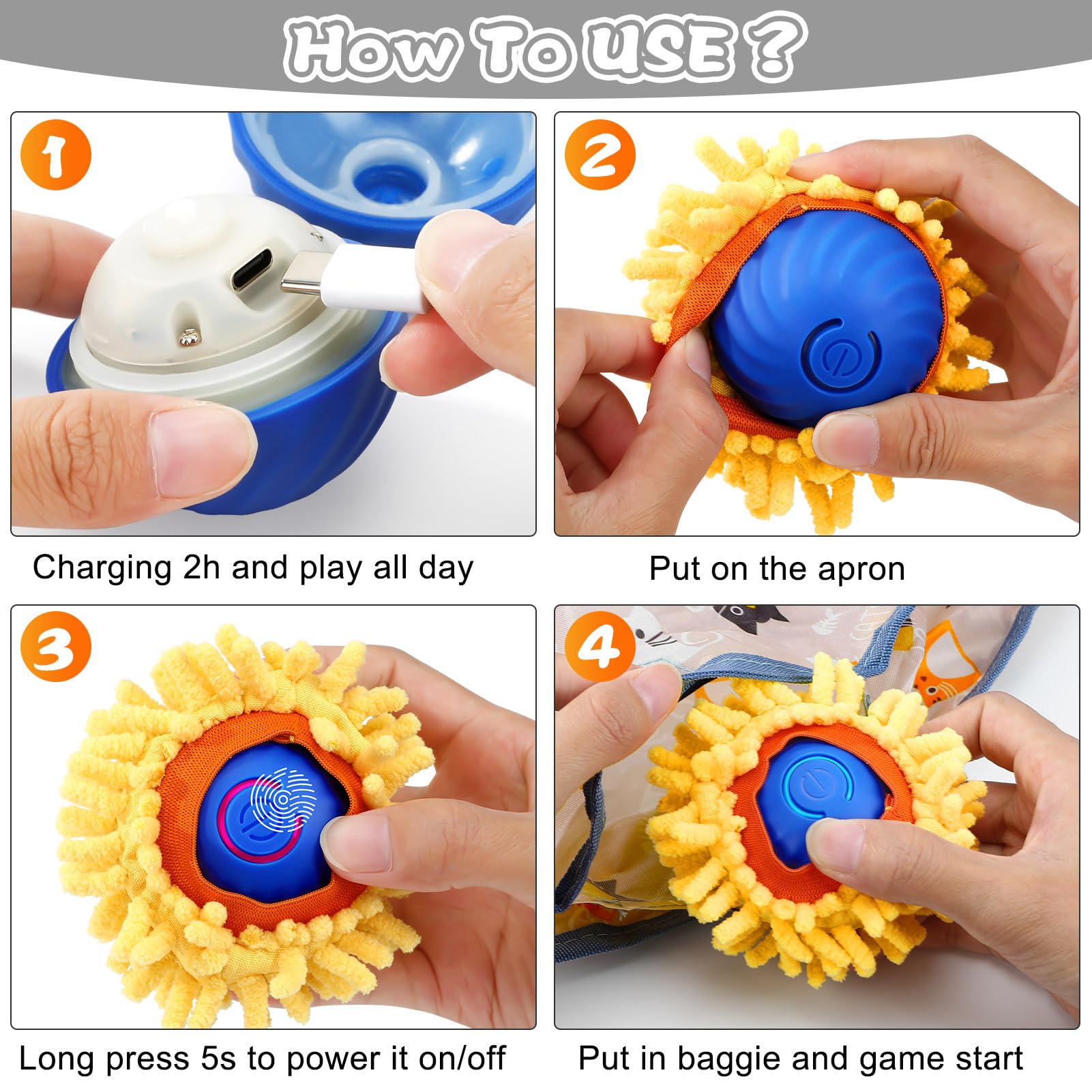 How To USE ?

1

Charging 2h and play all day

2

Put on the apron

3

Long press 5s to power it on/off

4

Put in baggie and game start