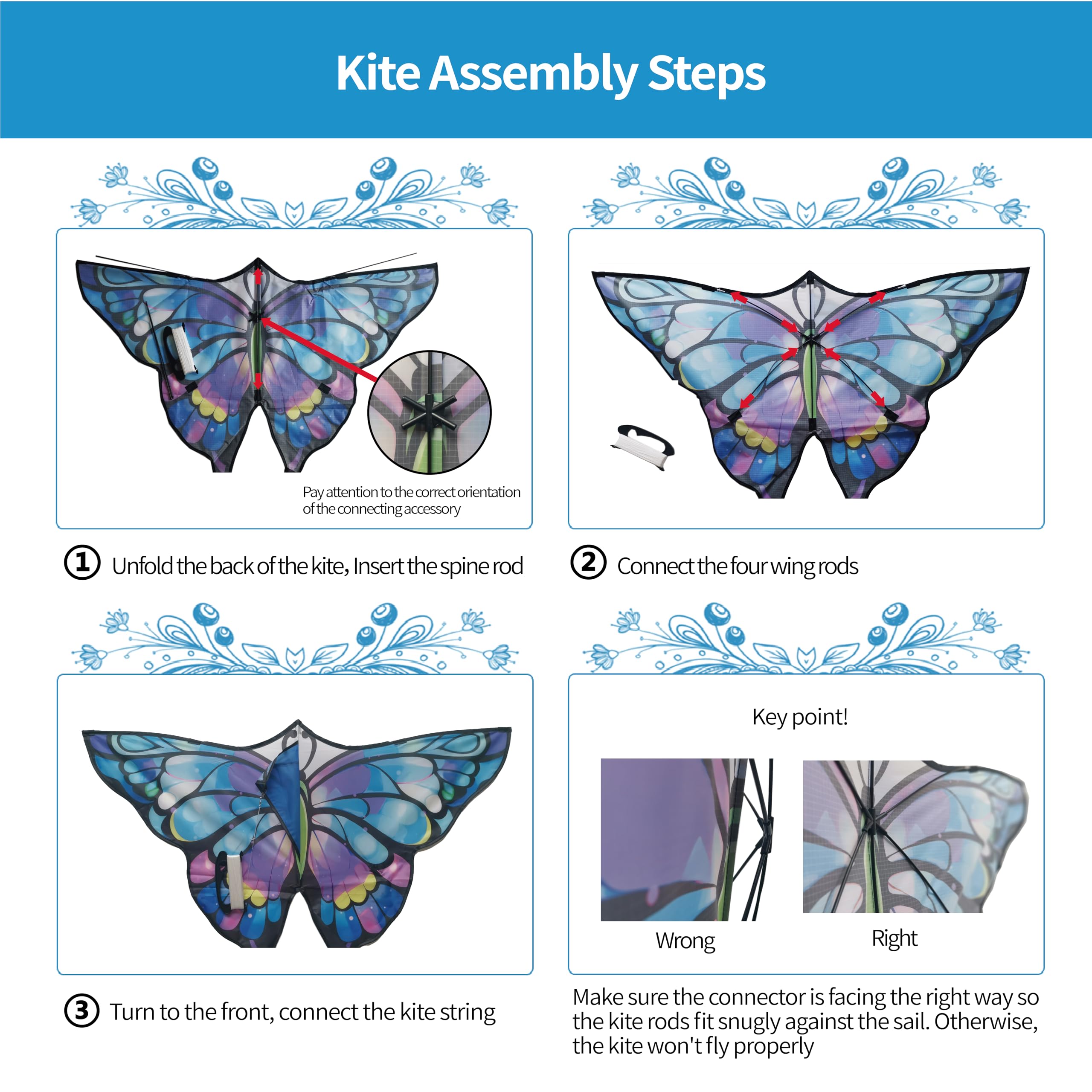 Kite Assembly Steps

Pay attention to the correct orientation of the connecting accessory

① Unfold the back of the kite, Insert the spine rod

② Connect the four wing rods

③ Turn to the front, connect the kite string

Key point!

Wrong

Right

Make sure the connector is facing the right way so the kite rods fit snugly against the sail. Otherwise, the kite won't fly properly