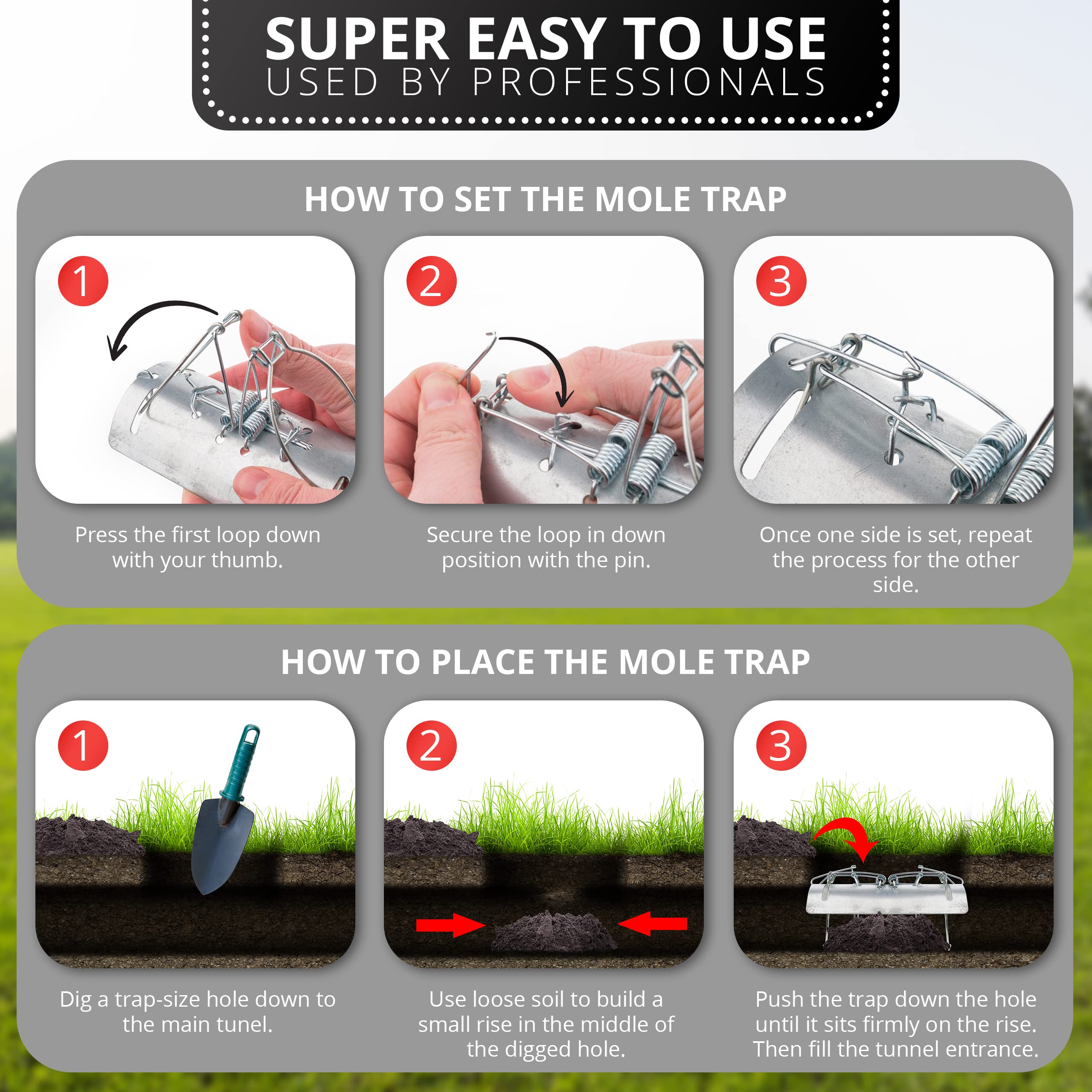 SUPER EASY TO USE
USED BY PROFESSIONALS

HOW TO SET THE MOLE TRAP

1
Press the first loop down with your thumb.

2
Secure the loop in down position with the pin.

3
Once one side is set, repeat the process for the other side.

HOW TO PLACE THE MOLE TRAP

1
Dig a trap-size hole down to the main tunel.

2
Use loose soil to build a small rise in the middle of the digged hole.

3
Push the trap down the hole until it sits firmly on the rise. Then fill the tunnel entrance.