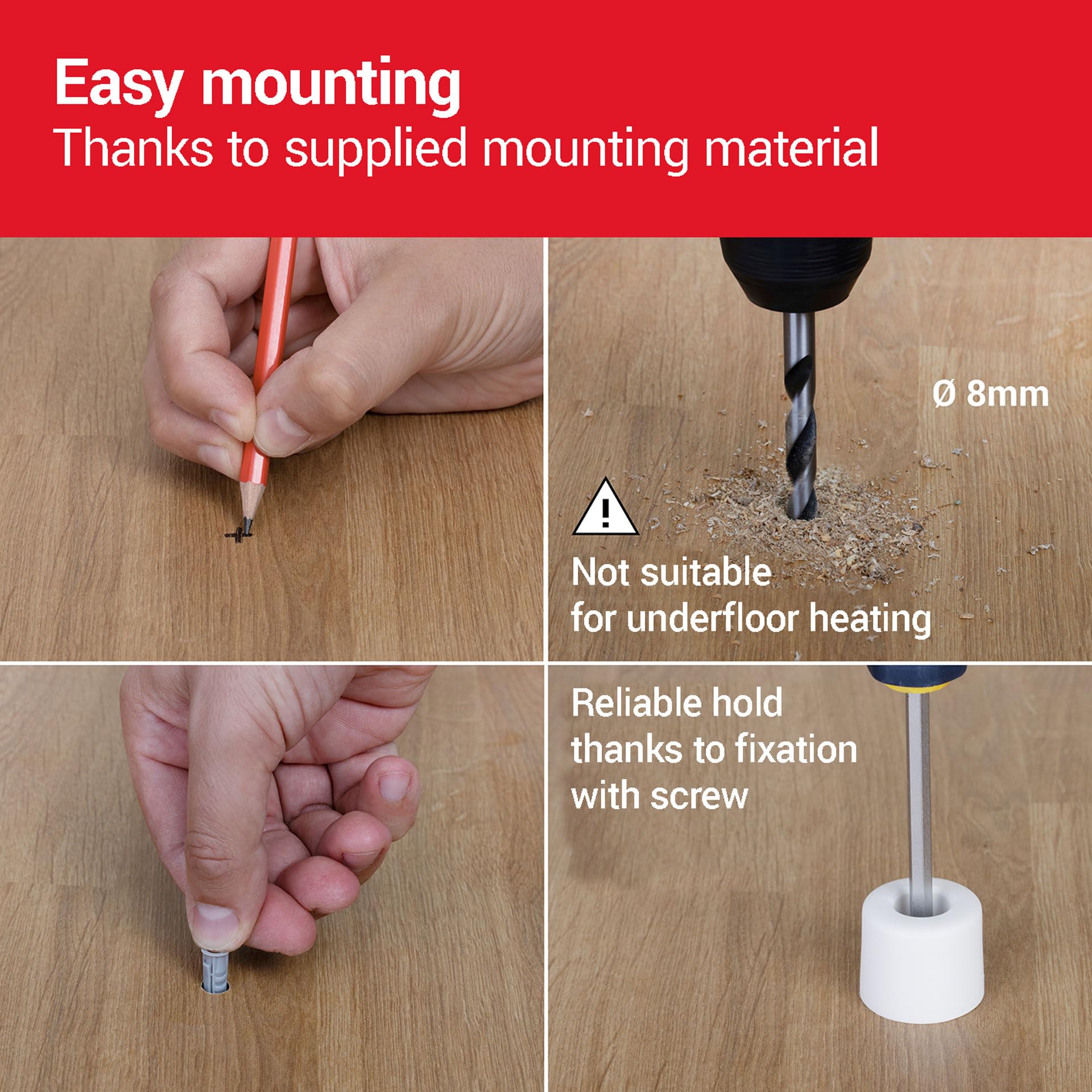 Easy mounting
Thanks to supplied mounting material

Ø 8mm

Not suitable
for underfloor heating

Reliable hold
thanks to fixation
with screw