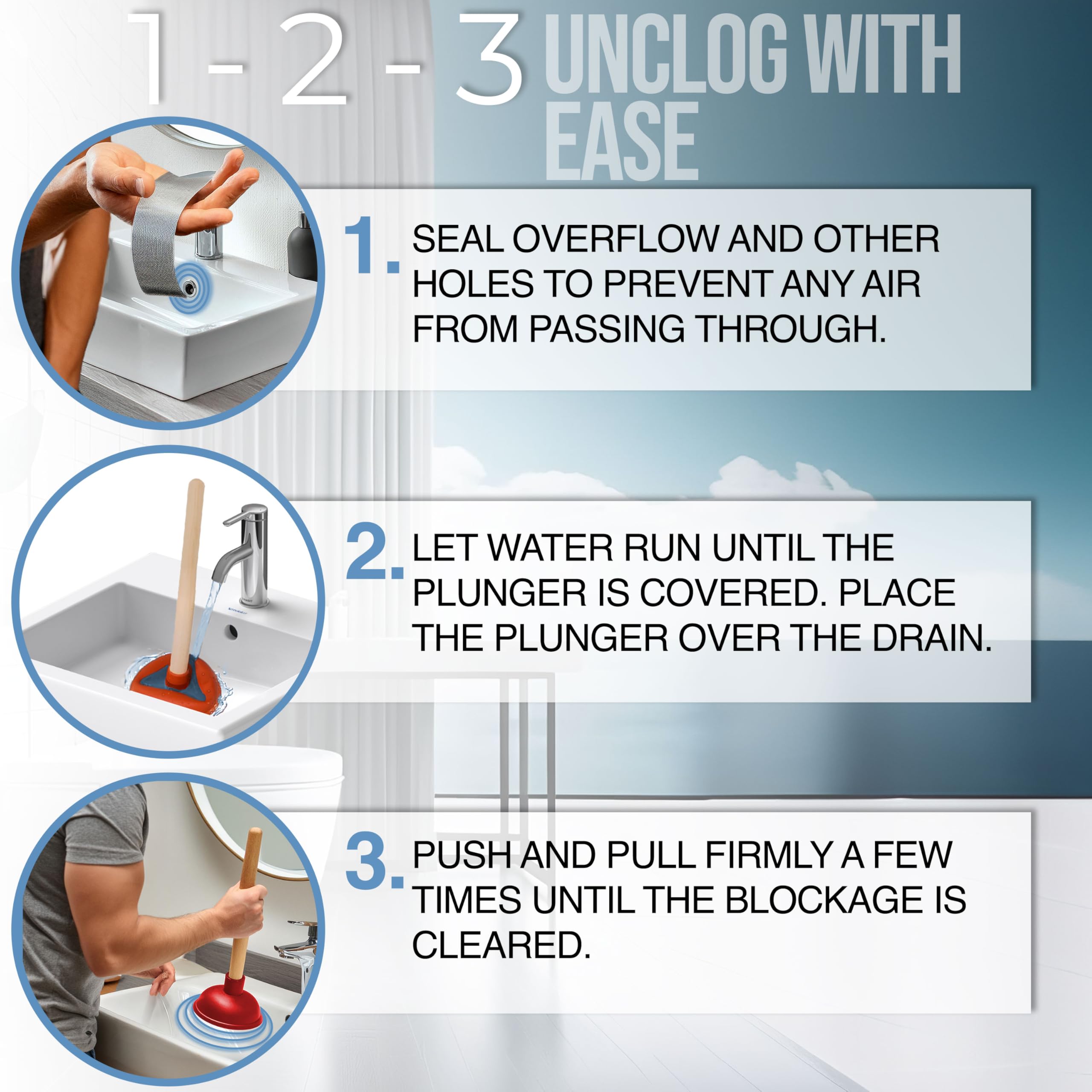 1 - 2 - 3 UNCLOG WITH EASE

1. SEAL OVERFLOW AND OTHER HOLES TO PREVENT ANY AIR FROM PASSING THROUGH.

2. LET WATER RUN UNTIL THE PLUNGER IS COVERED. PLACE THE PLUNGER OVER THE DRAIN.

3. PUSH AND PULL FIRMLY A FEW TIMES UNTIL THE BLOCKAGE IS CLEARED.