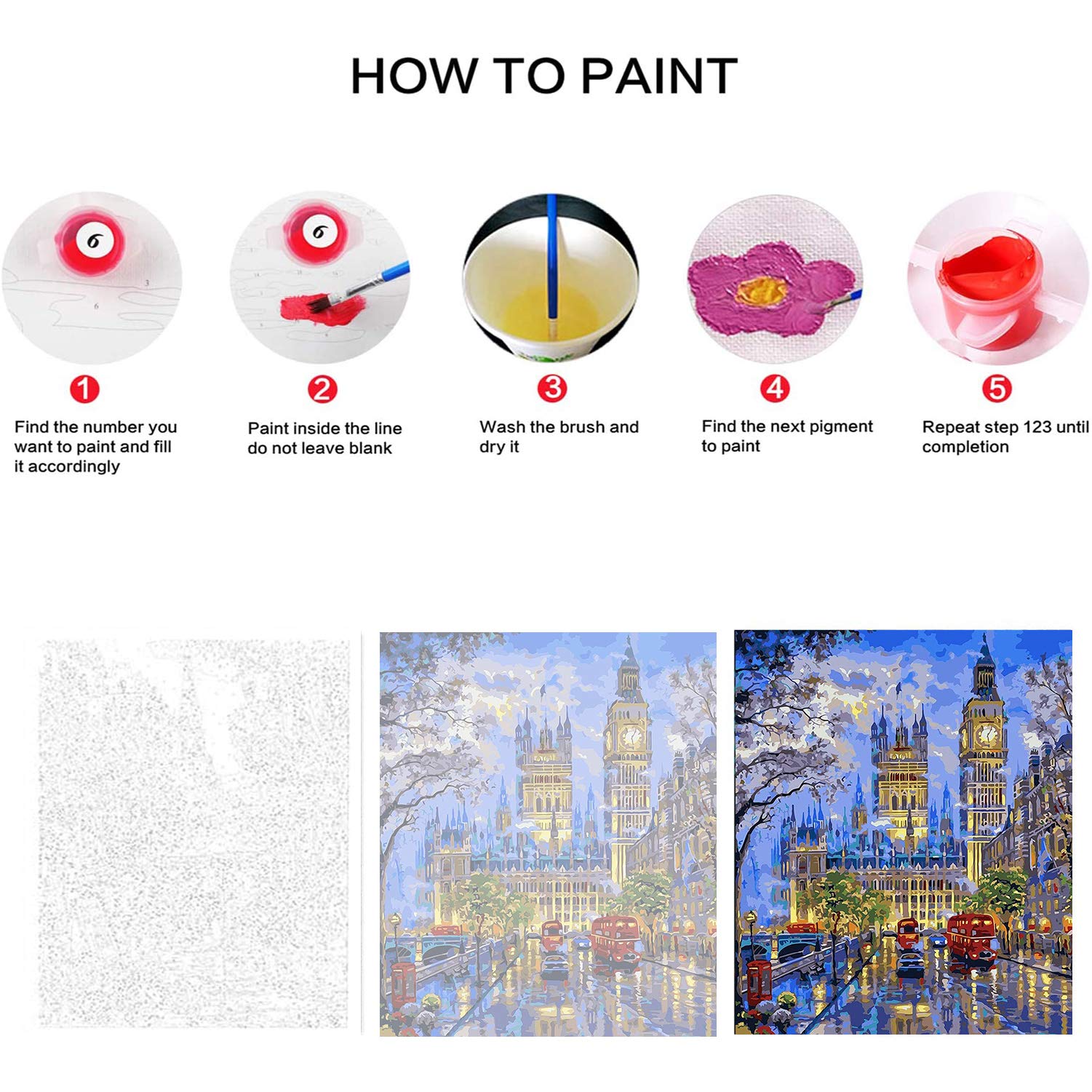 HOW TO PAINT

6

6

1
Find the number you want to paint and fill it accordingly

2
Paint inside the line do not leave blank

3
Wash the brush and dry it

4
Find the next pigment to paint

5
Repeat step 123 until completion