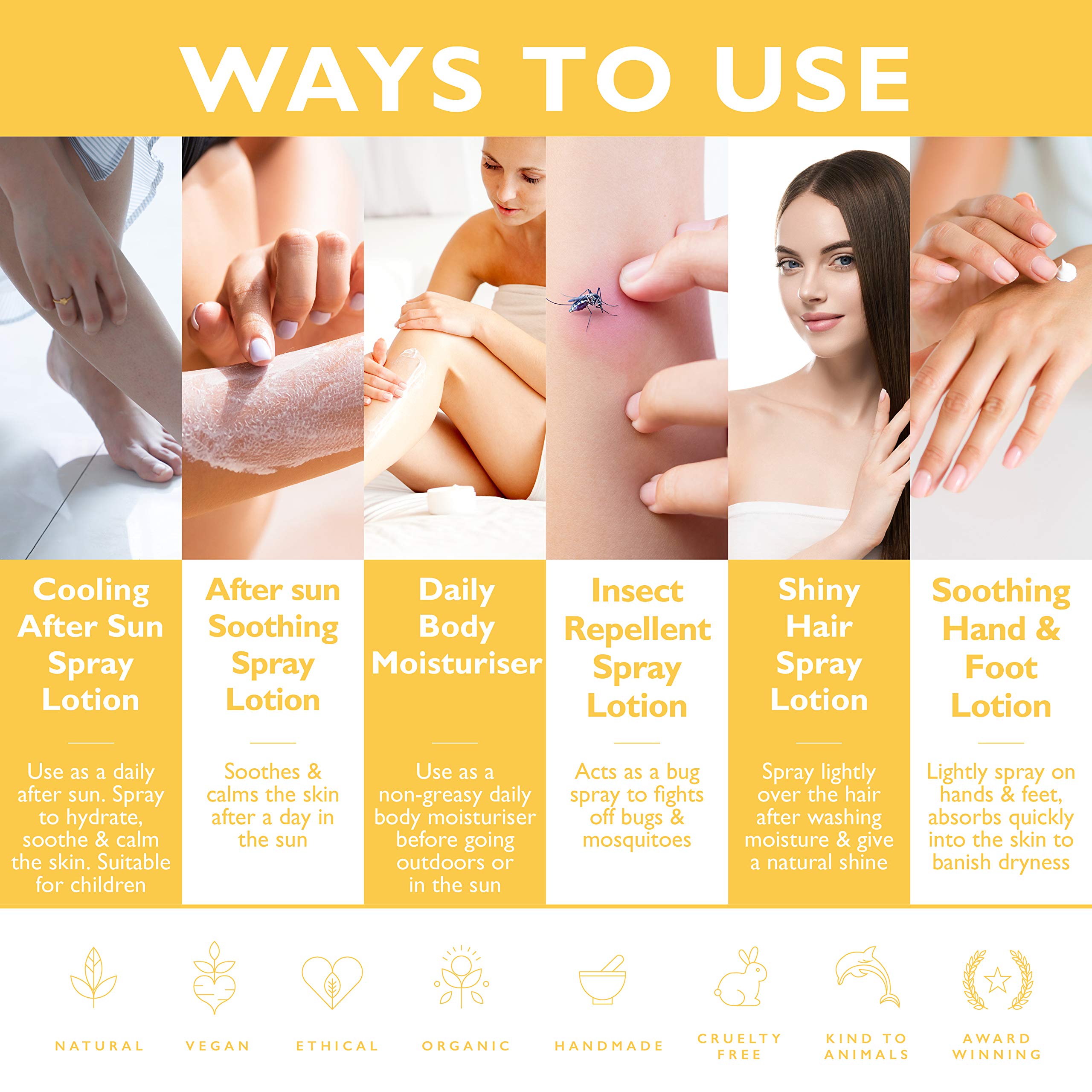 WAYS TO USE

Cooling After Sun Spray Lotion

Use as a daily after sun. Spray to hydrate, soothe & calm the skin. Suitable for children

After sun Soothing Spray Lotion

Soothes & calms the skin after a day in the sun

Daily Body Moisturiser

Use as a non-greasy daily body moisturiser before going outdoors or in the sun

Insect Repellent Spray Lotion

Acts as a bug spray to fights off bugs & mosquitoes

Shiny Hair Spray Lotion

Spray lightly over the hair after washing moisture & give a natural shine

Soothing Hand & Foot Lotion

Lightly spray on hands & feet, absorbs quickly into the skin to banish dryness

NATURAL

VEGAN

ETHICAL

ORGANIC

HANDMADE

CRUELTY FREE

KIND TO ANIMALS

AWARD WINNING