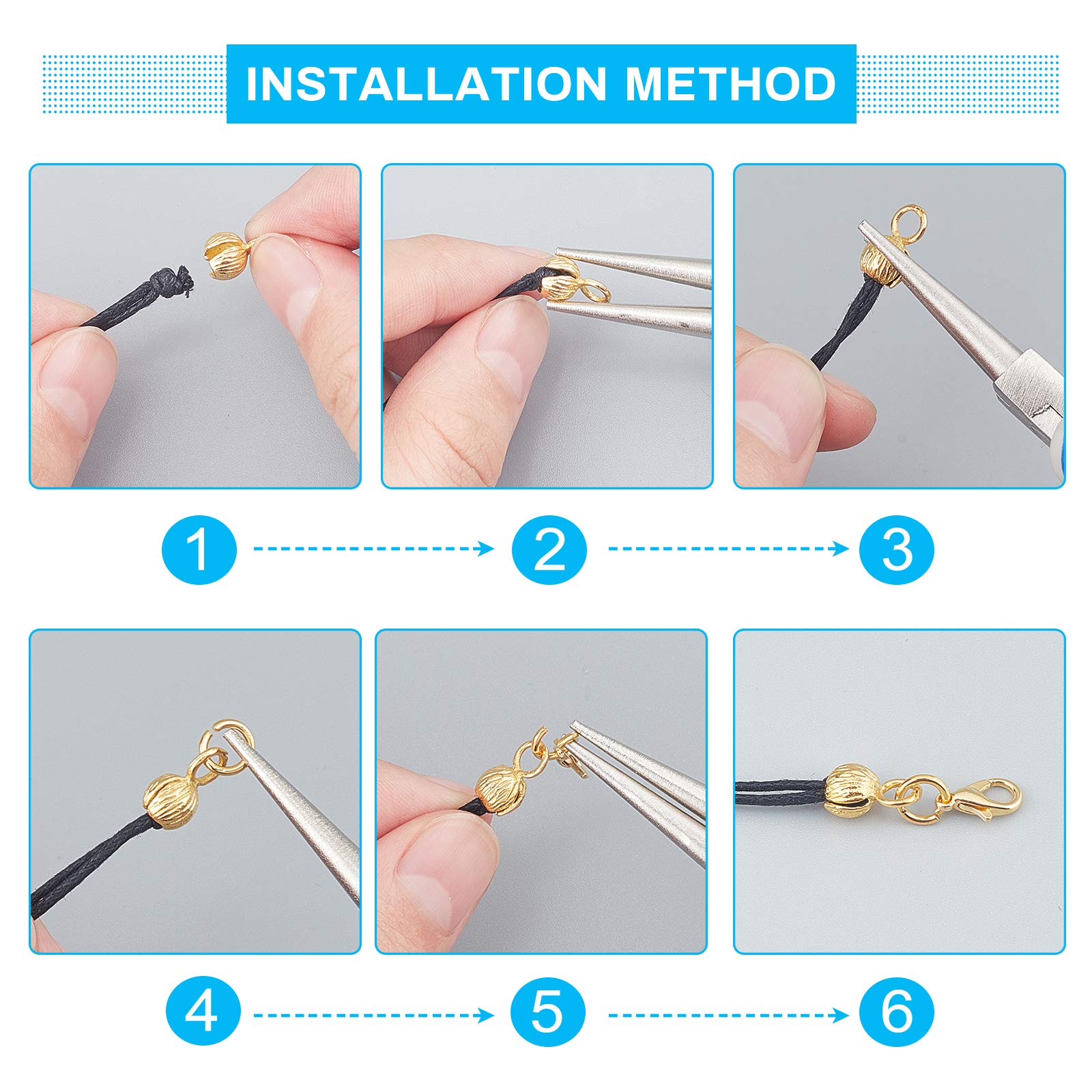 INSTALLATION METHOD

1

2

3

4

5

6