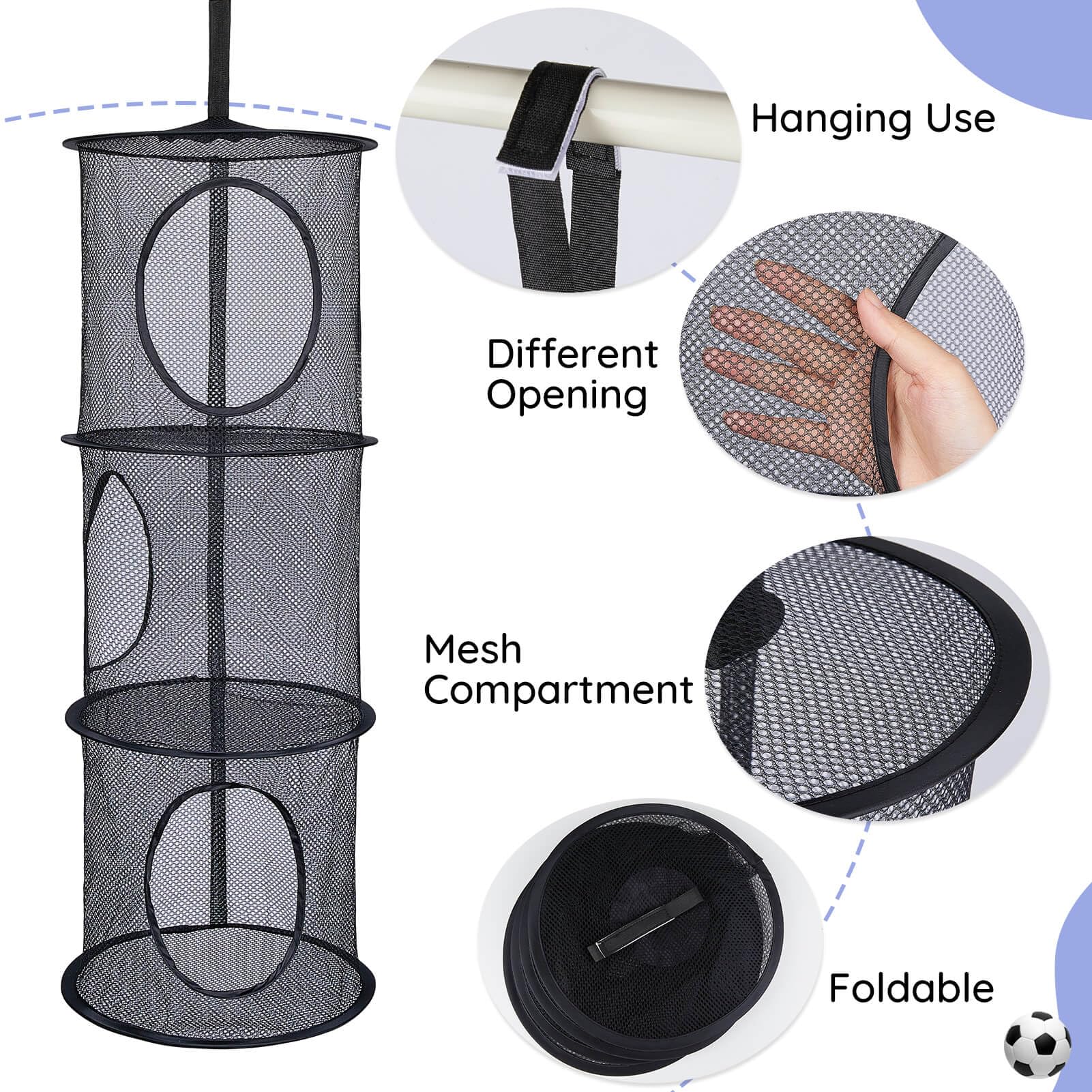 Hanging Use

Different Opening

Mesh Compartment

Foldable