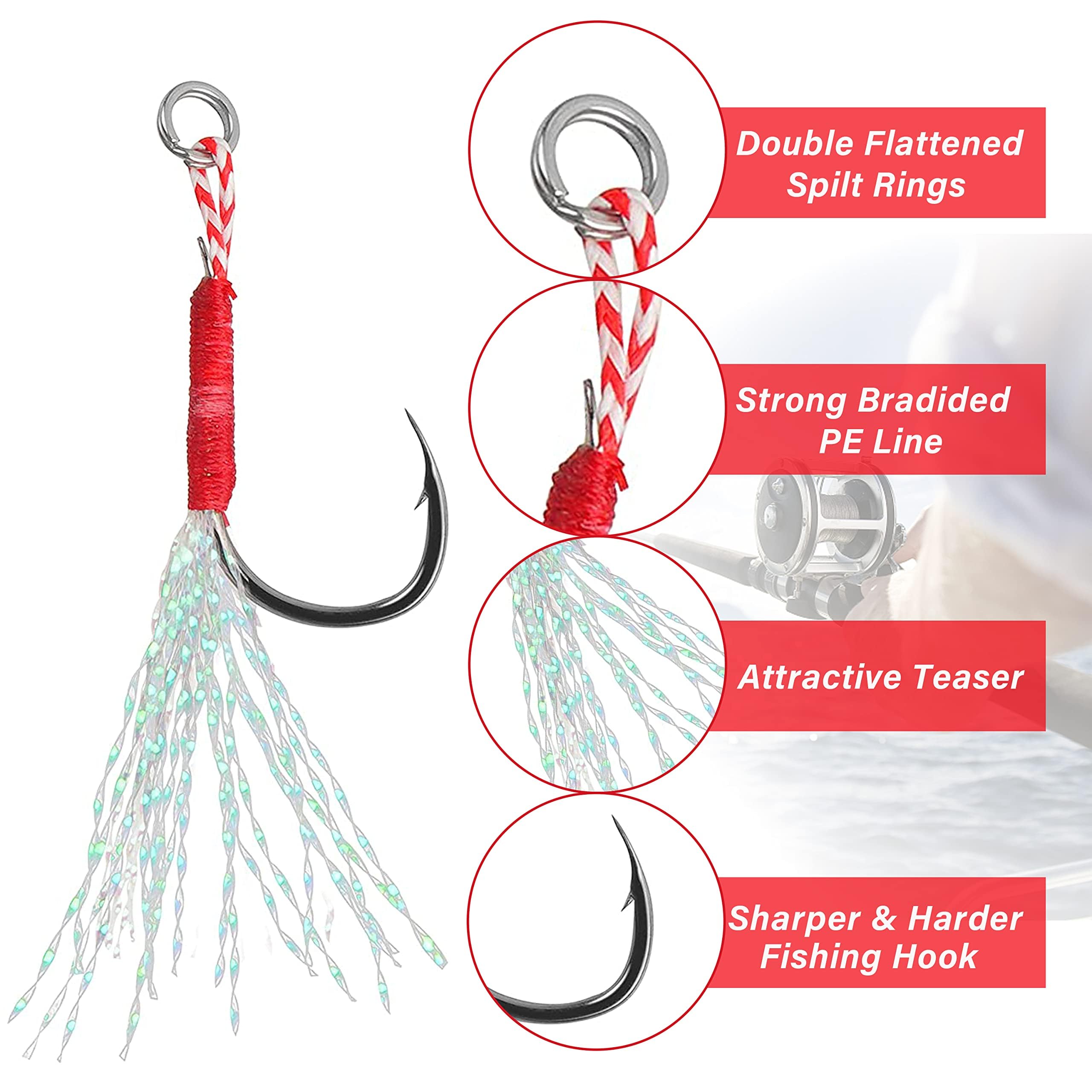 Double Flattened Spilt Rings

Strong Bradided PE Line

Attractive Teaser

Sharper & Harder Fishing Hook