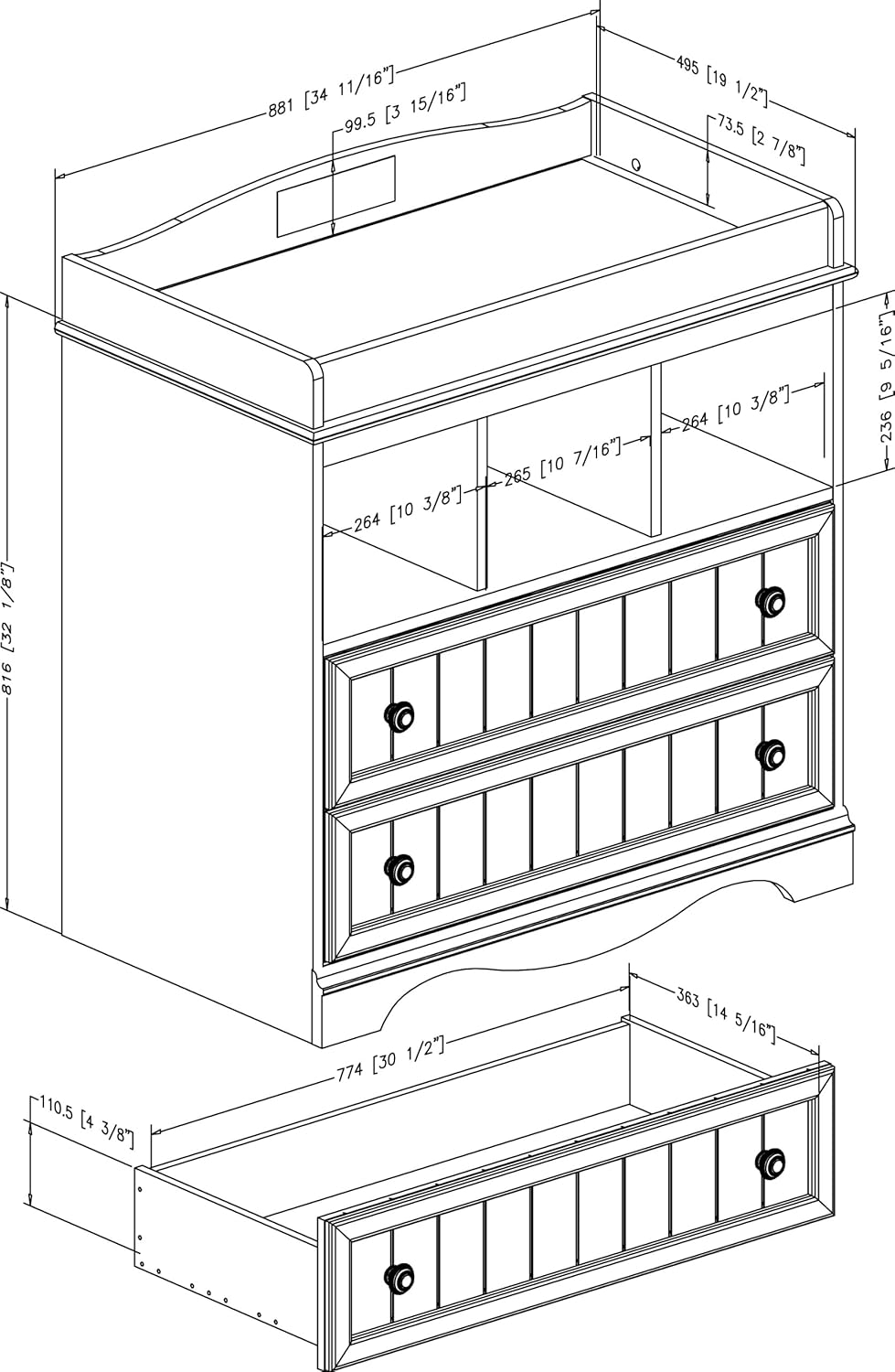 881 [34 11/16"]
495 [19 1/2"]
99.5 [3 15/16"]
73.5 [2 7/8"]
236 [9 5/16"]
264 [10 3/8"]
265 [10 7/16"]
264 [10 3/8"]
816 [32 1/8"]
363 [14 5/16"]
774 [30 1/2"]
110.5 [4 3/8"]