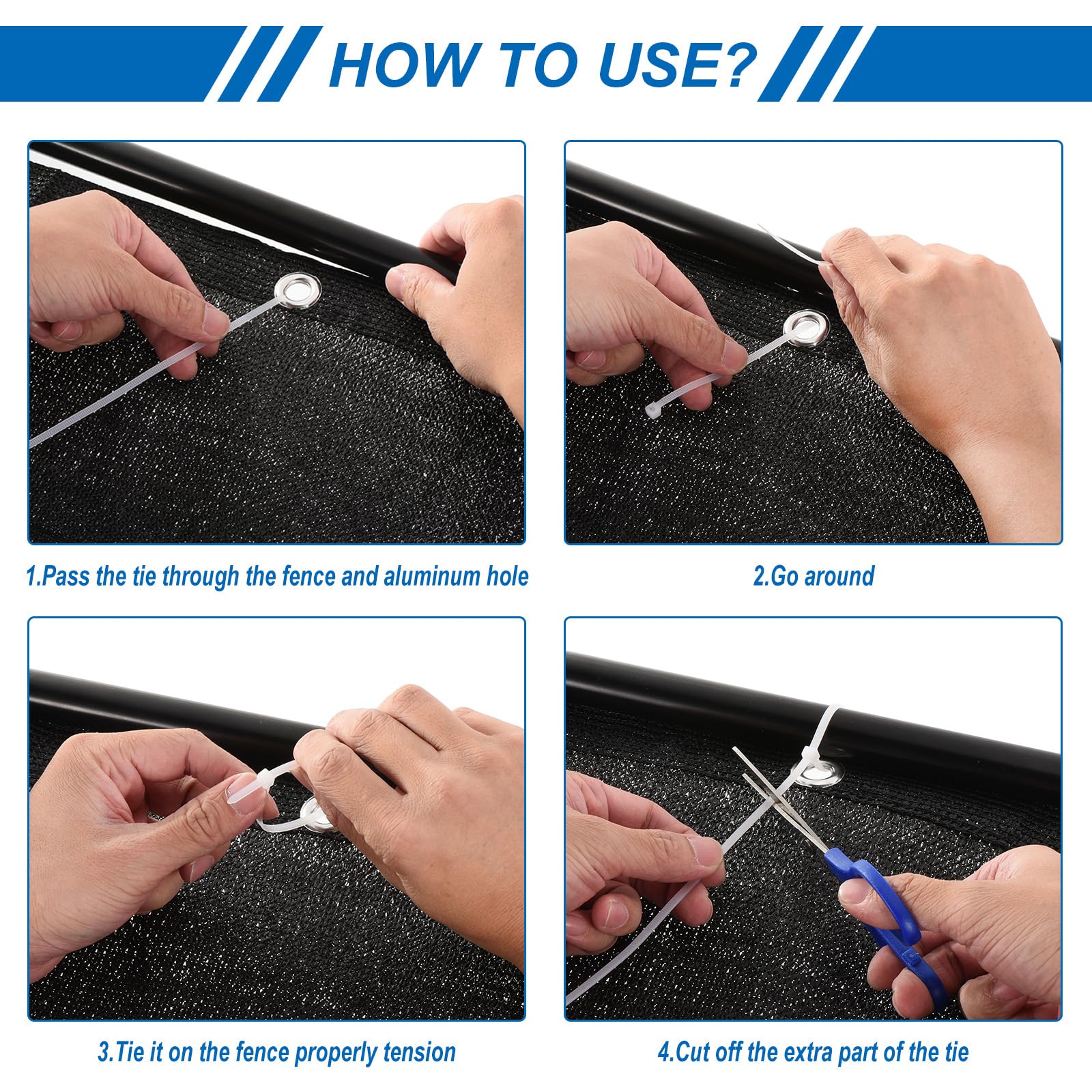 HOW TO USE?

1.Pass the tie through the fence and aluminum hole

2.Go around

3.Tie it on the fence properly tension

4.Cut off the extra part of the tie