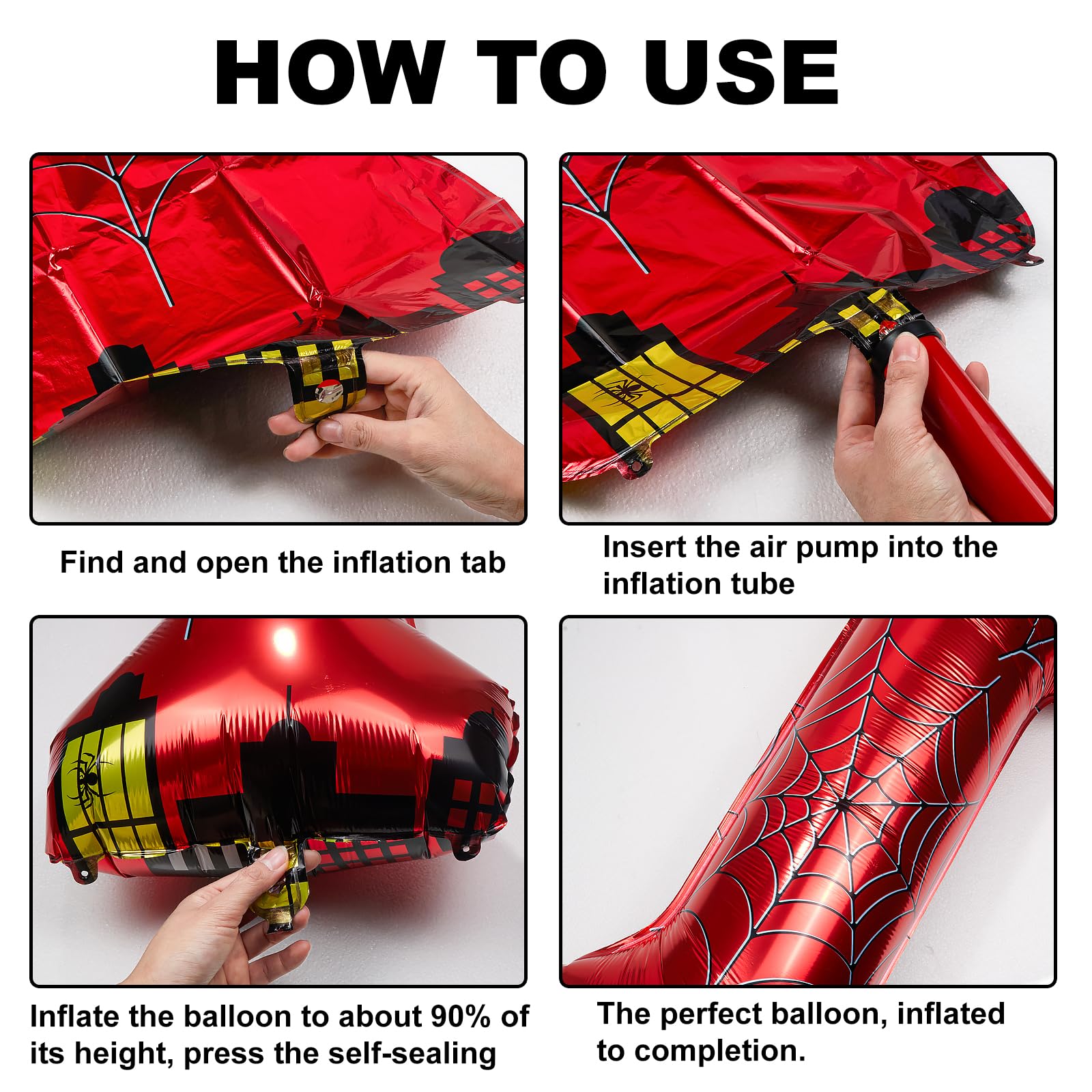 HOW TO USE

Find and open the inflation tab

Insert the air pump into the inflation tube

Inflate the balloon to about 90% of its height, press the self-sealing

The perfect balloon, inflated to completion.