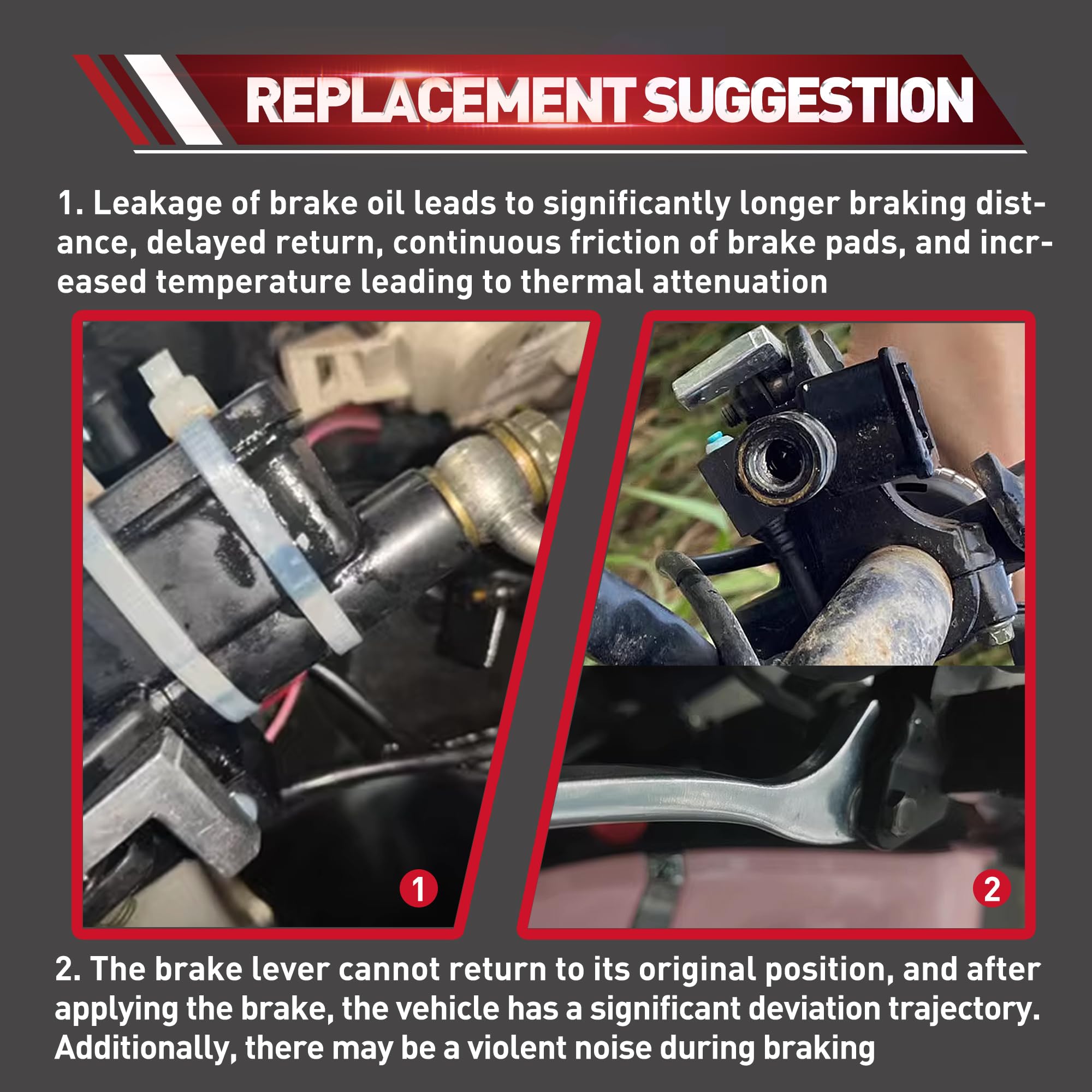 REPLACEMENT SUGGESTION

1. Leakage of brake oil leads to significantly longer braking distance, delayed return, continuous friction of brake pads, and increased temperature leading to thermal attenuation

1

2

2. The brake lever cannot return to its original position, and after applying the brake, the vehicle has a significant deviation trajectory. Additionally, there may be a violent noise during braking