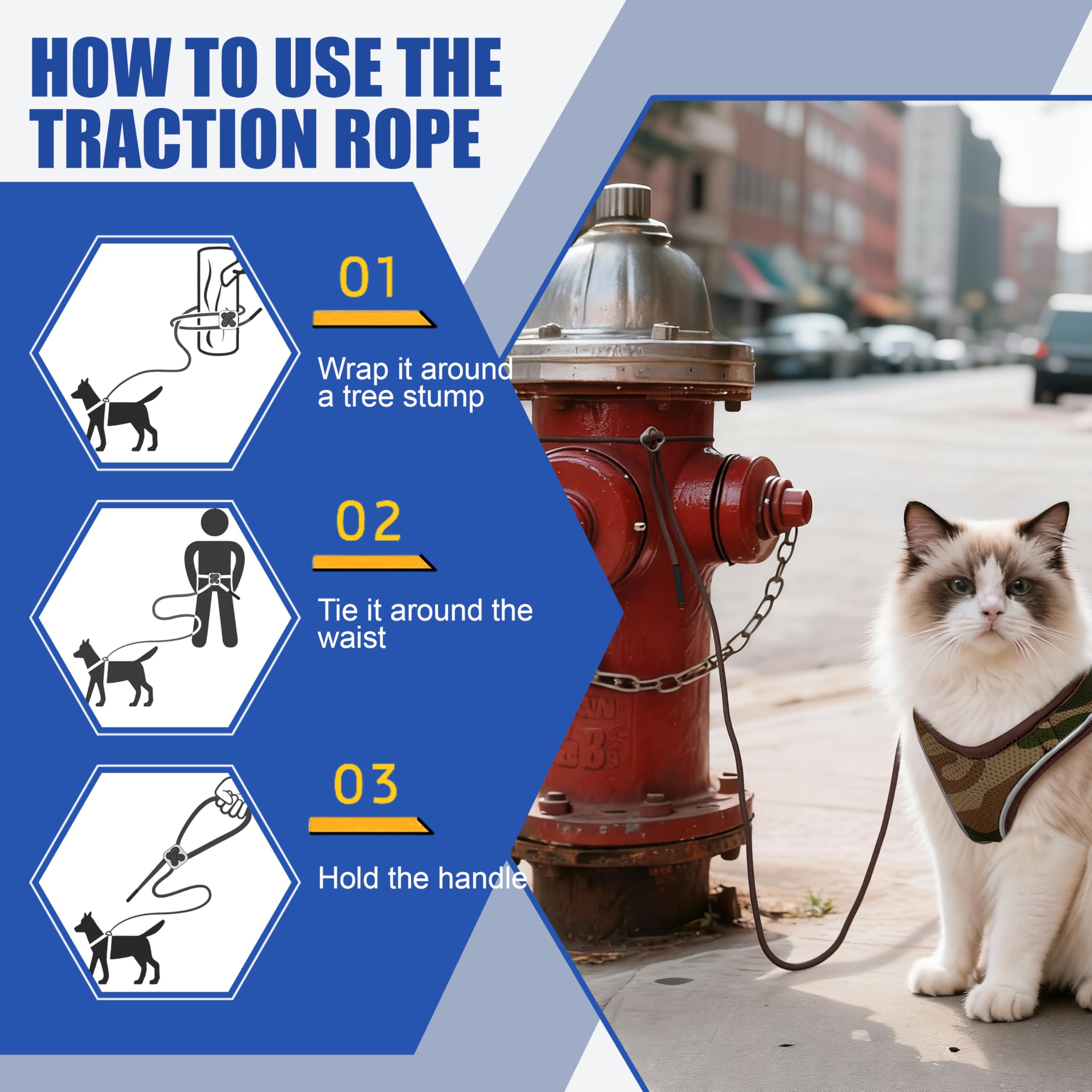 HOW TO USE THE TRACTION ROPE

01

Wrap it around a tree stump

02

Tie it around the waist

03

Hold the handle