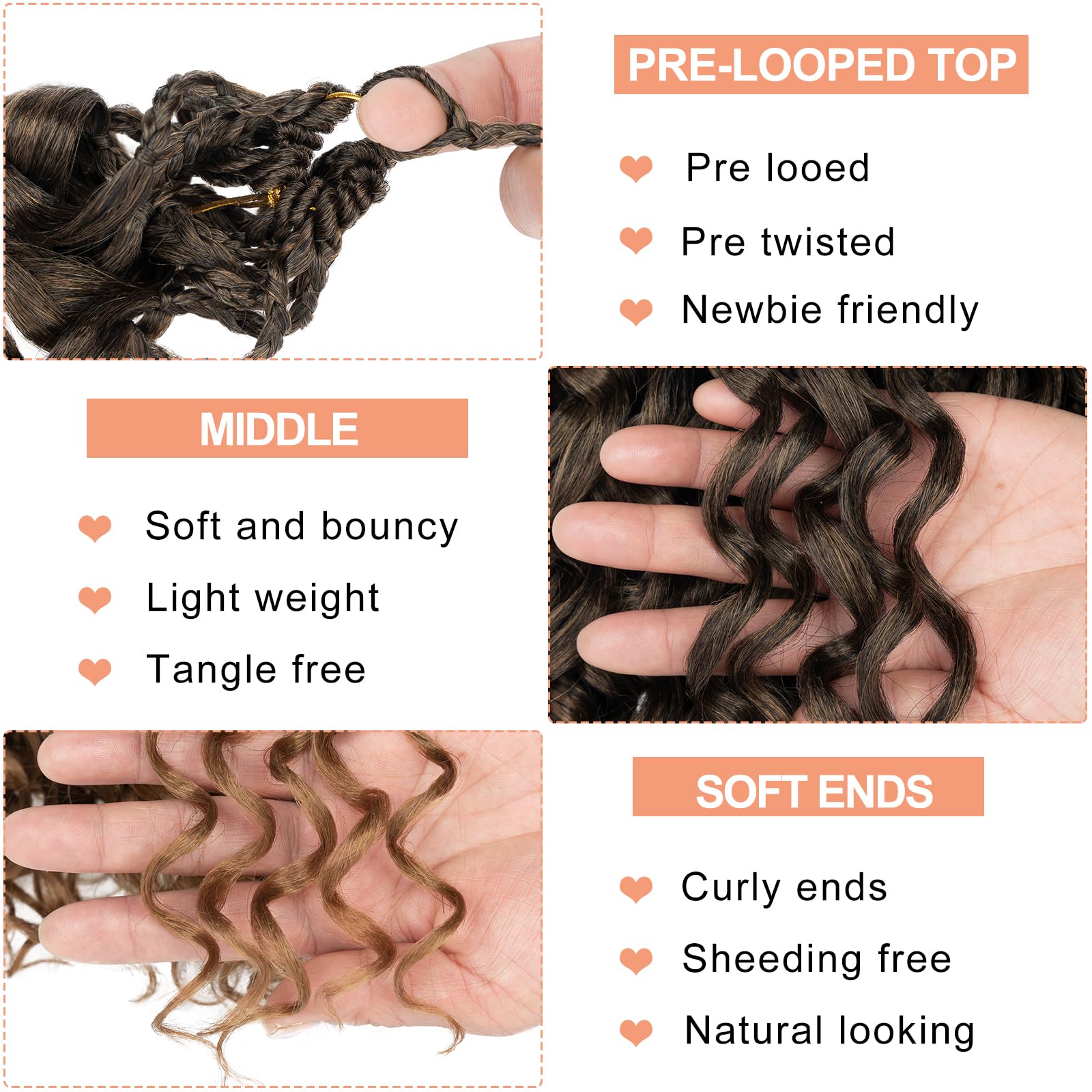 PRE-LOOPED TOP

Pre looed

Pre twisted

Newbie friendly

MIDDLE

Soft and bouncy

Light weight

Tangle free

SOFT ENDS

Curly ends

Sheeding free

Natural looking