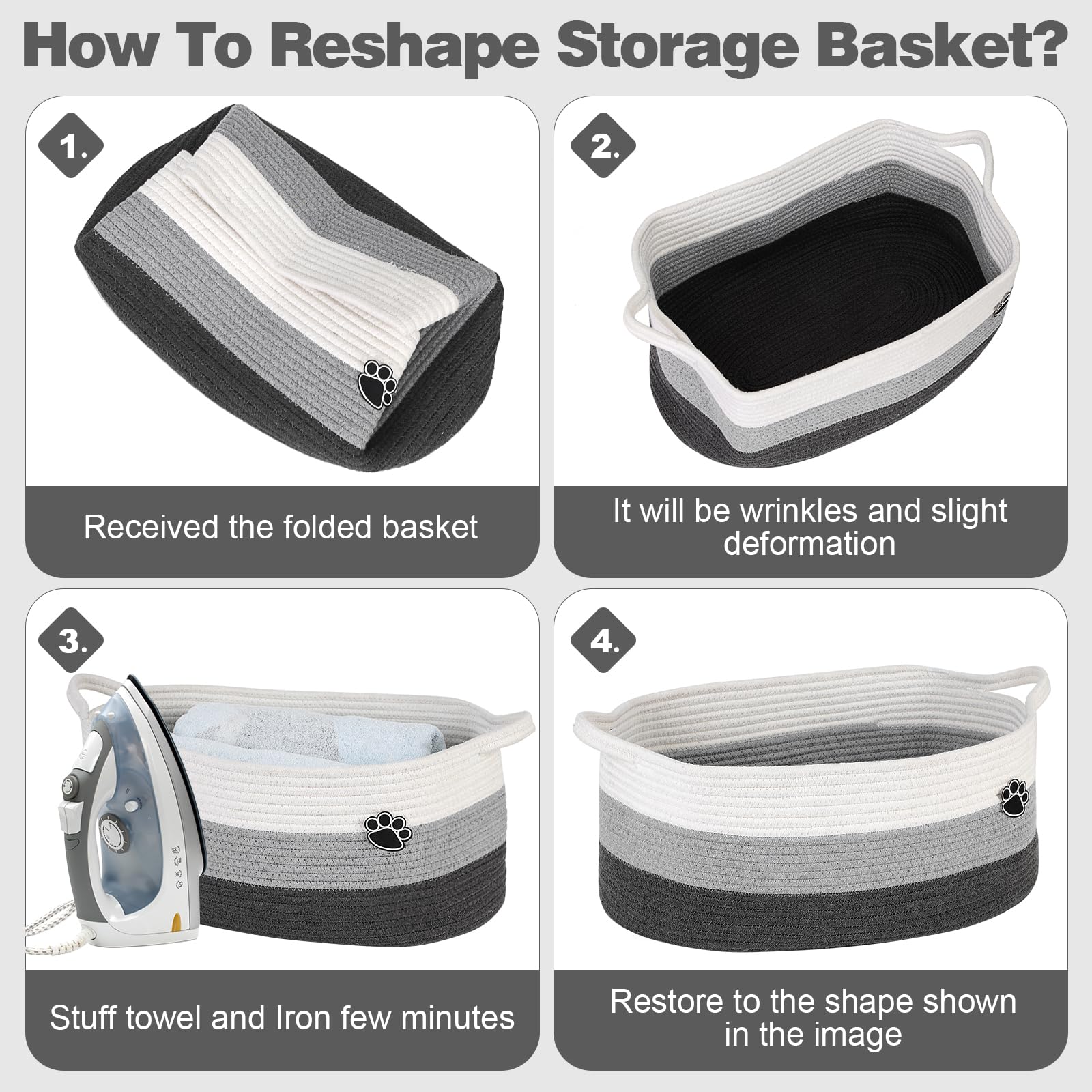 How To Reshape Storage Basket?

1.

Received the folded basket

2.

It will be wrinkles and slight deformation

3.

Stuff towel and Iron few minutes

4.

Restore to the shape shown in the image