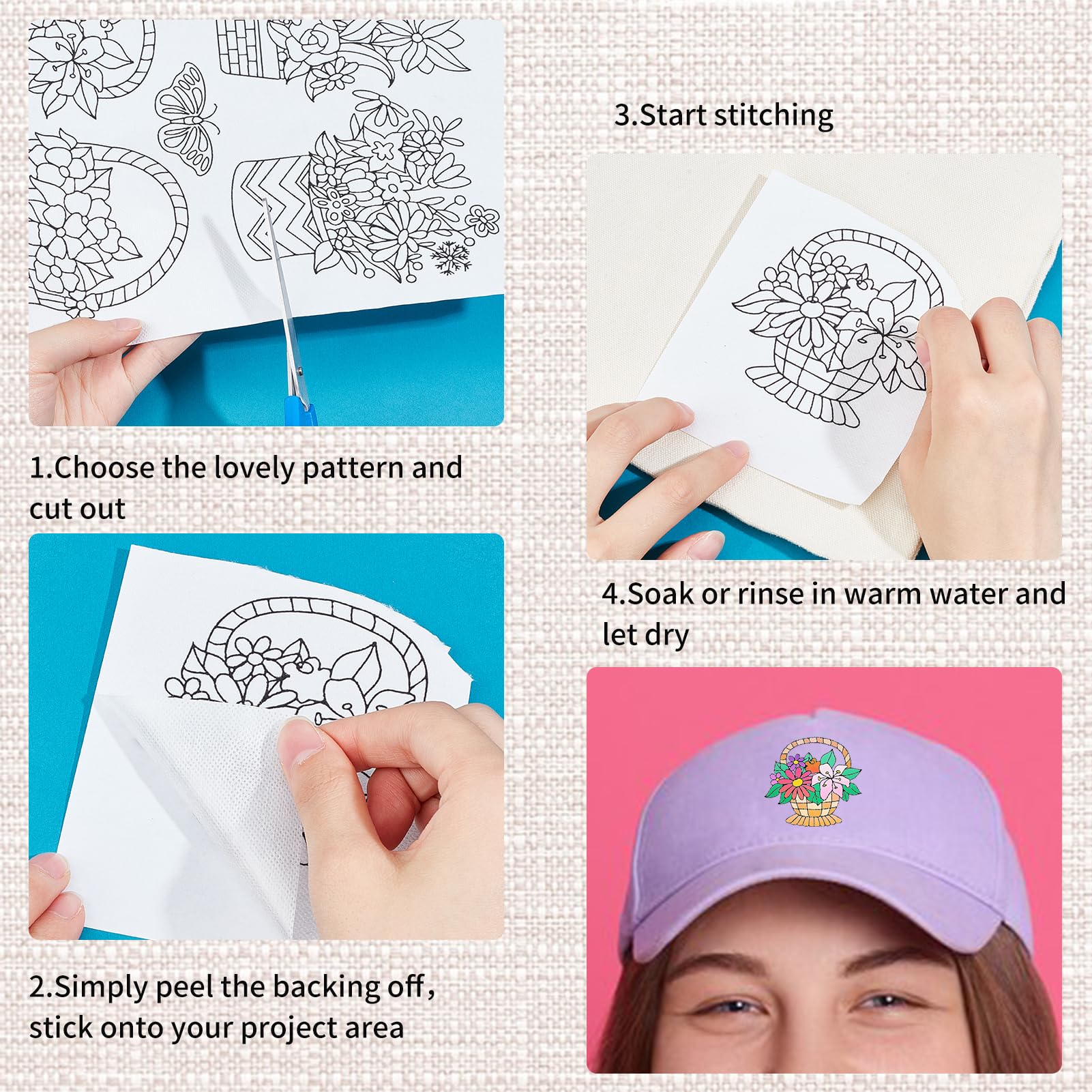 1.Choose the lovely pattern and cut out

2.Simply peel the backing off, stick onto your project area

3.Start stitching

4.Soak or rinse in warm water and let dry