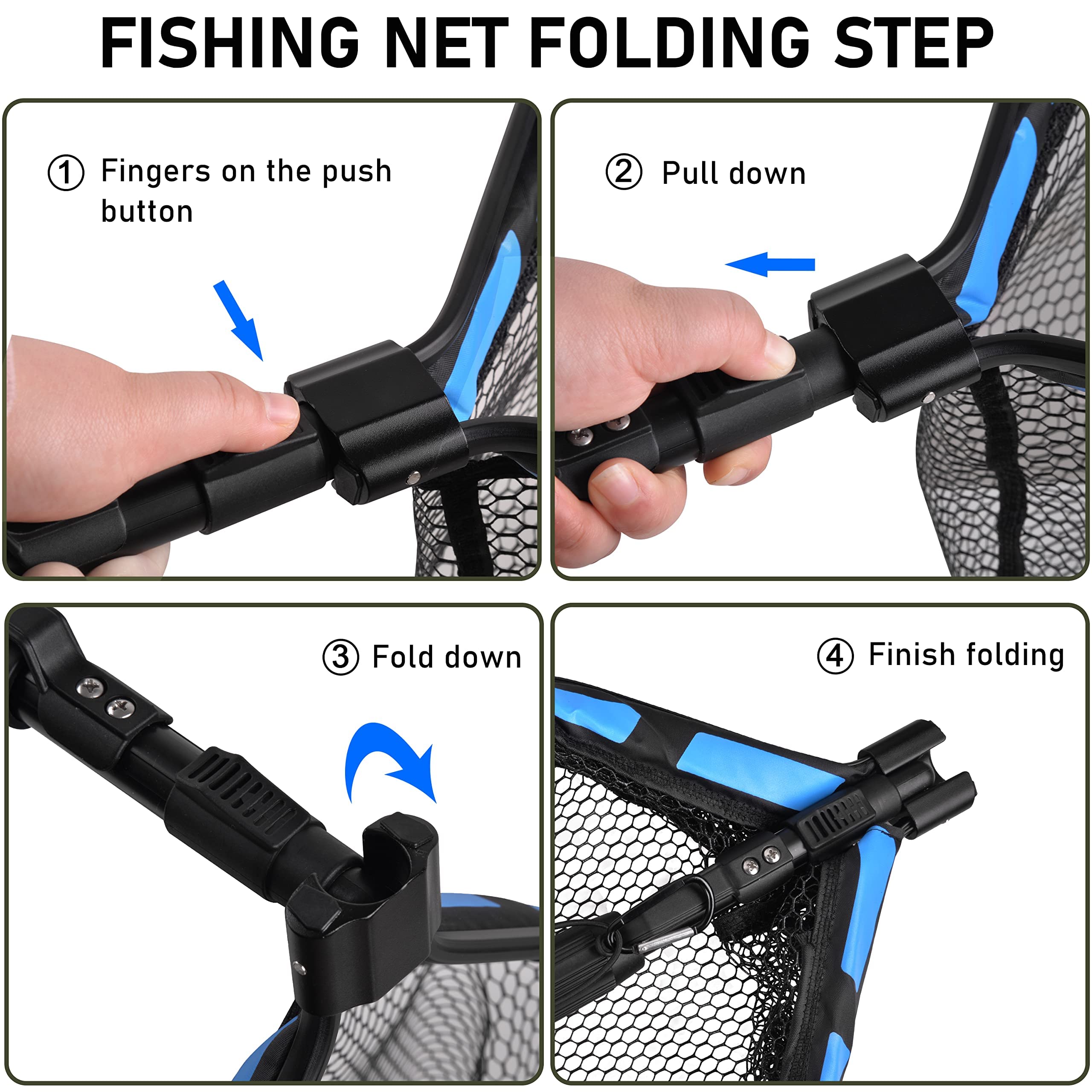 FISHING NET FOLDING STEP

① Fingers on the push button

② Pull down

③ Fold down

④ Finish folding