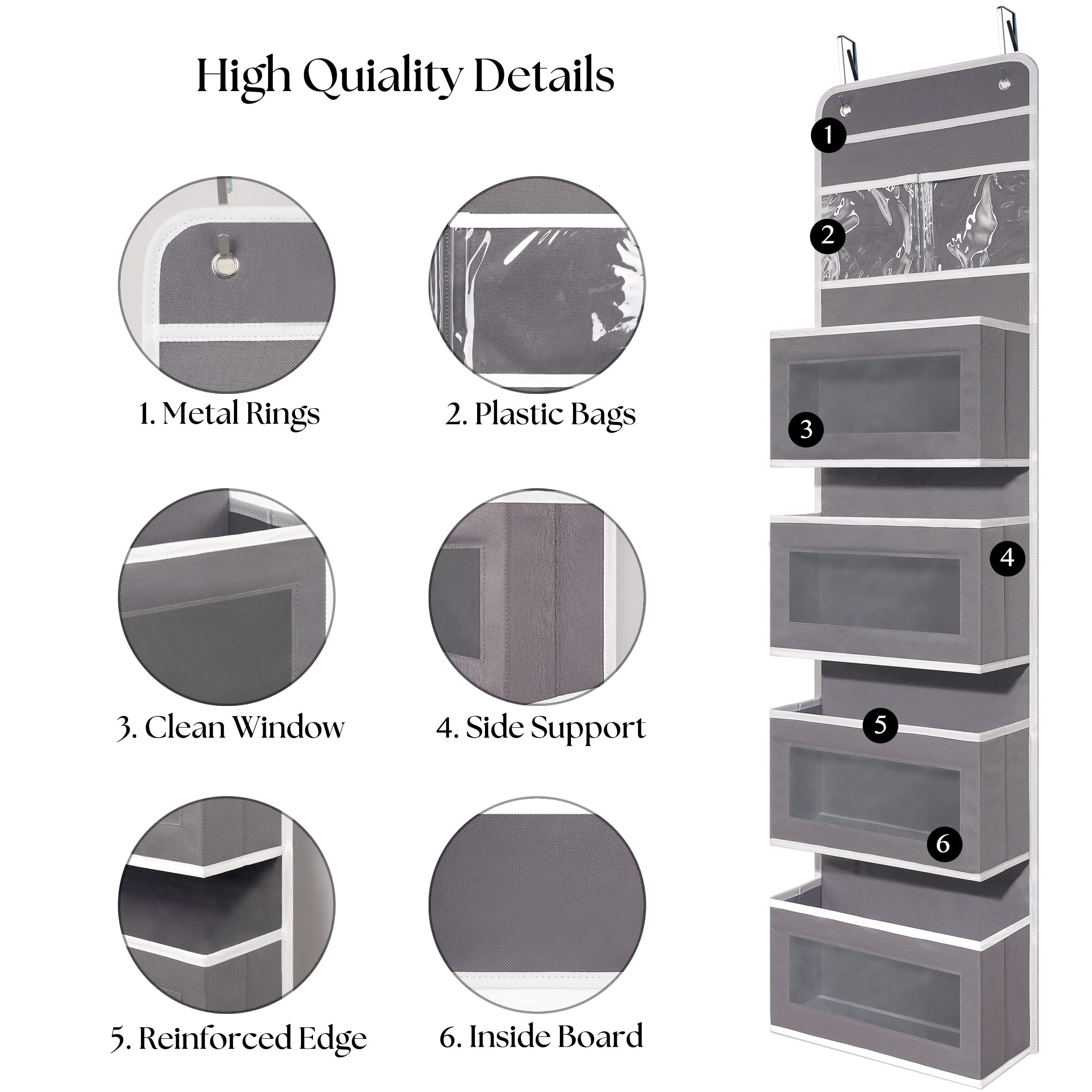 High Quiality Details

1. Metal Rings

2. Plastic Bags

3. Clean Window

4. Side Support

5. Reinforced Edge

6. Inside Board

1

2

3

4

5

6