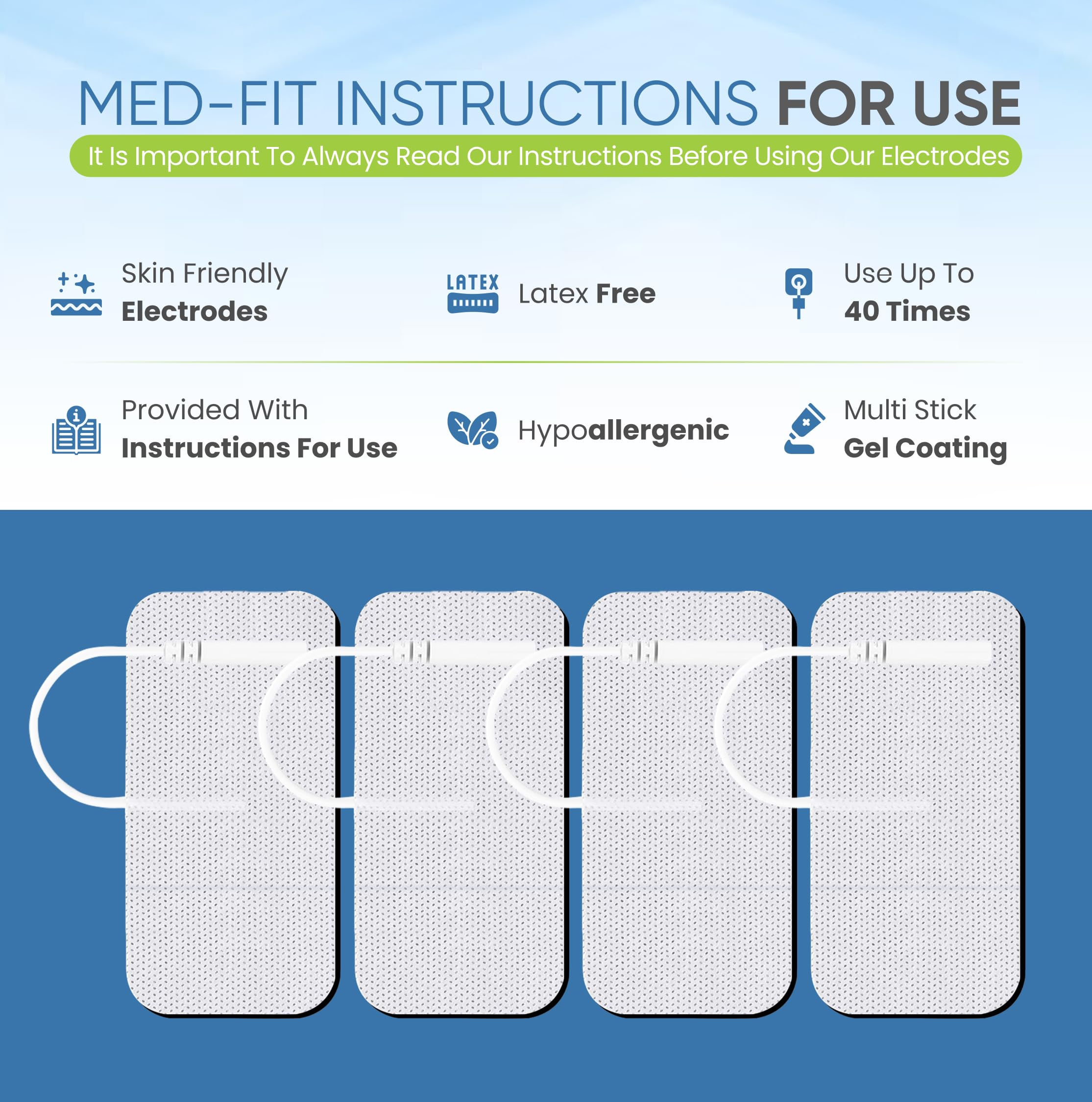 MED-FIT INSTRUCTIONS FOR USE

It Is Important To Always Read Our Instructions Before Using Our Electrodes

Skin Friendly Electrodes

LATEX

Latex Free

Use Up To 40 Times

Provided With Instructions For Use

Hypoallergenic

Multi Stick Gel Coating