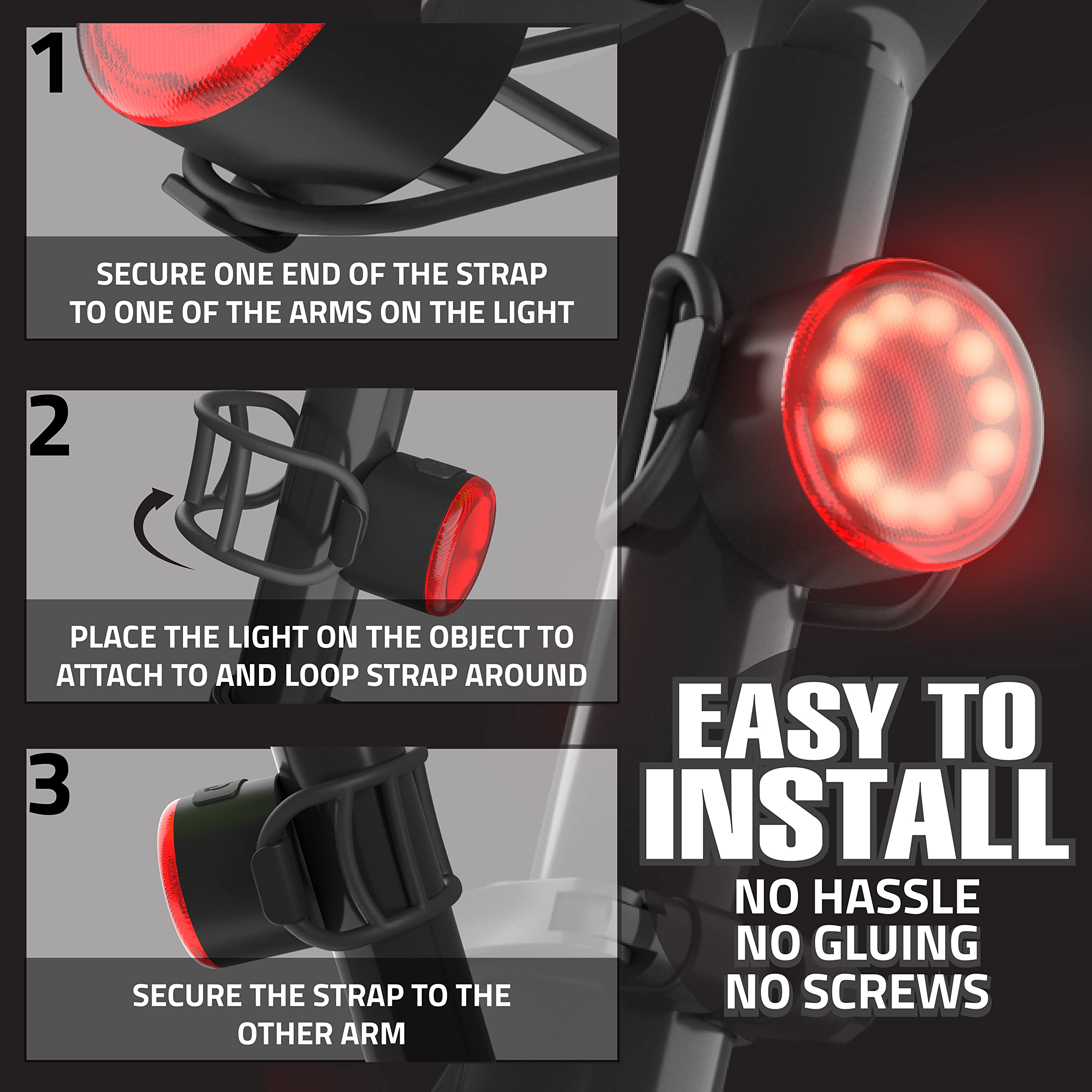 1

SECURE ONE END OF THE STRAP TO ONE OF THE ARMS ON THE LIGHT

2

PLACE THE LIGHT ON THE OBJECT TO ATTACH TO AND LOOP STRAP AROUND

3

SECURE THE STRAP TO THE OTHER ARM

EASY TO INSTALL

NO HASSLE
NO GLUING
NO SCREWS