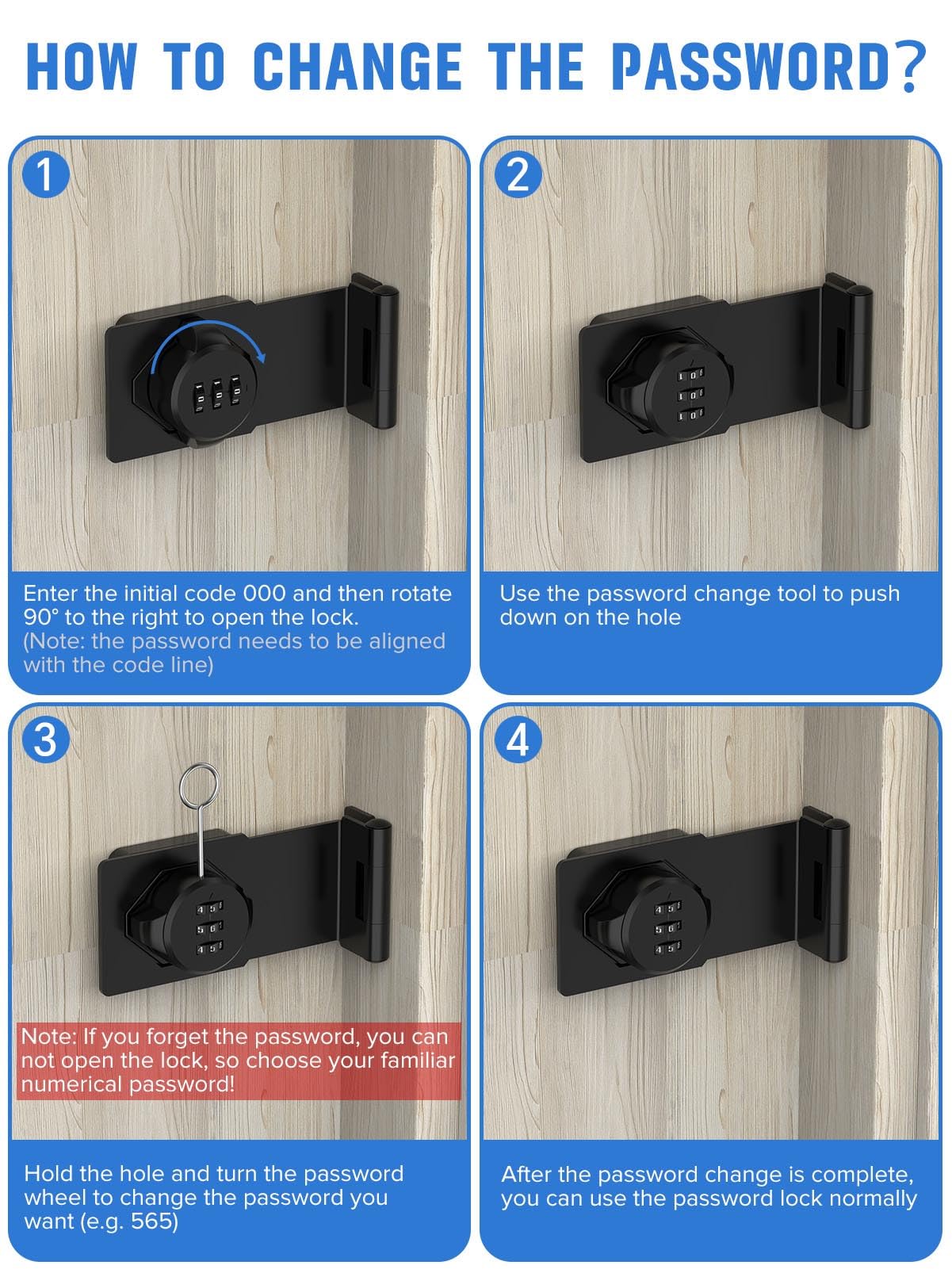 HOW TO CHANGE THE PASSWORD?

1

Enter the initial code 000 and then rotate 90° to the right to open the lock.
(Note: the password needs to be aligned with the code line)

2

Use the password change tool to push down on the hole

3

Note: If you forget the password, you can not open the lock, so choose your familiar numerical password!

Hold the hole and turn the password wheel to change the password you want (e.g. 565)

4

After the password change is complete, you can use the password lock normally