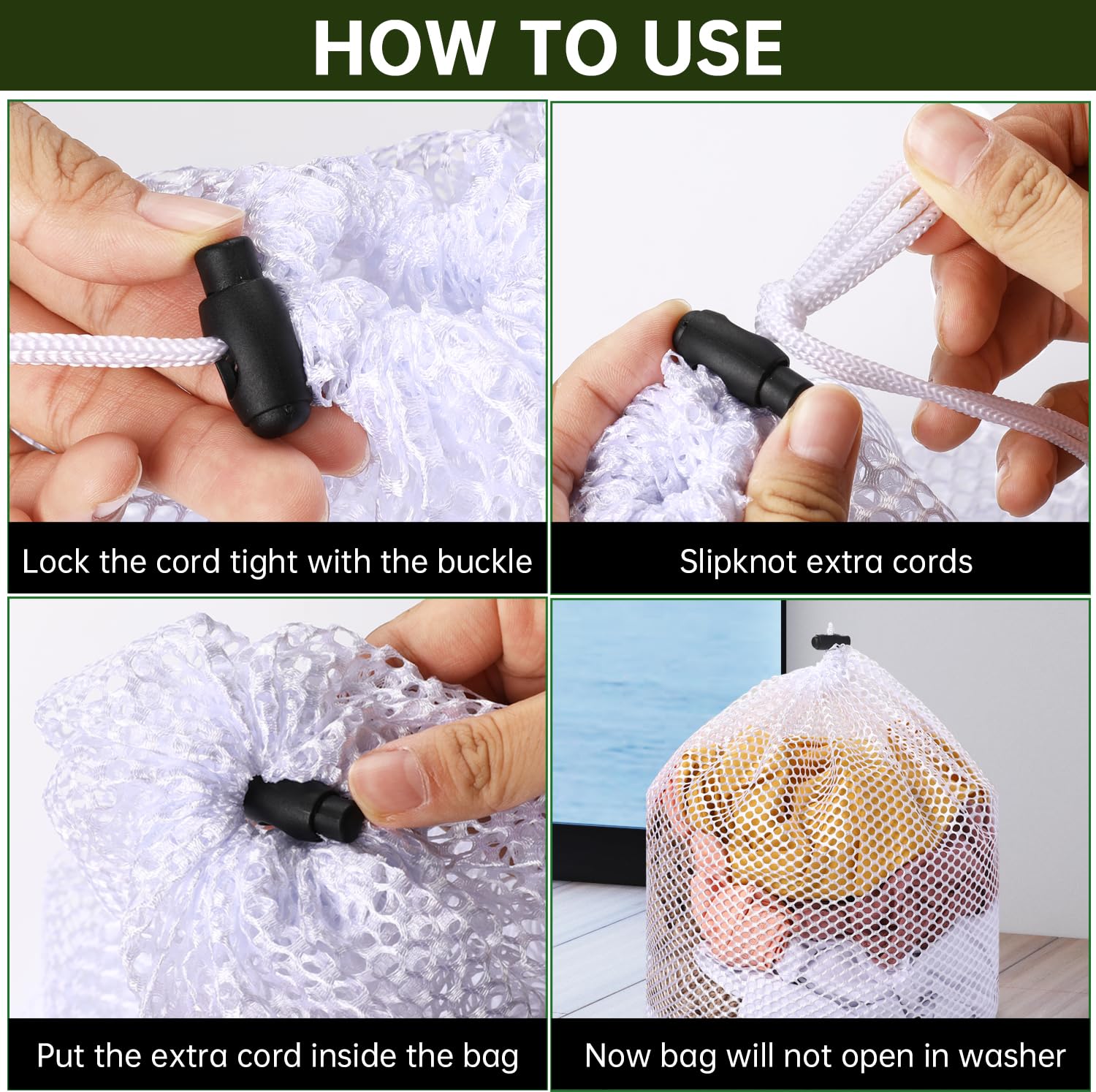 HOW TO USE

Lock the cord tight with the buckle

Slipknot extra cords

Put the extra cord inside the bag

Now bag will not open in washer