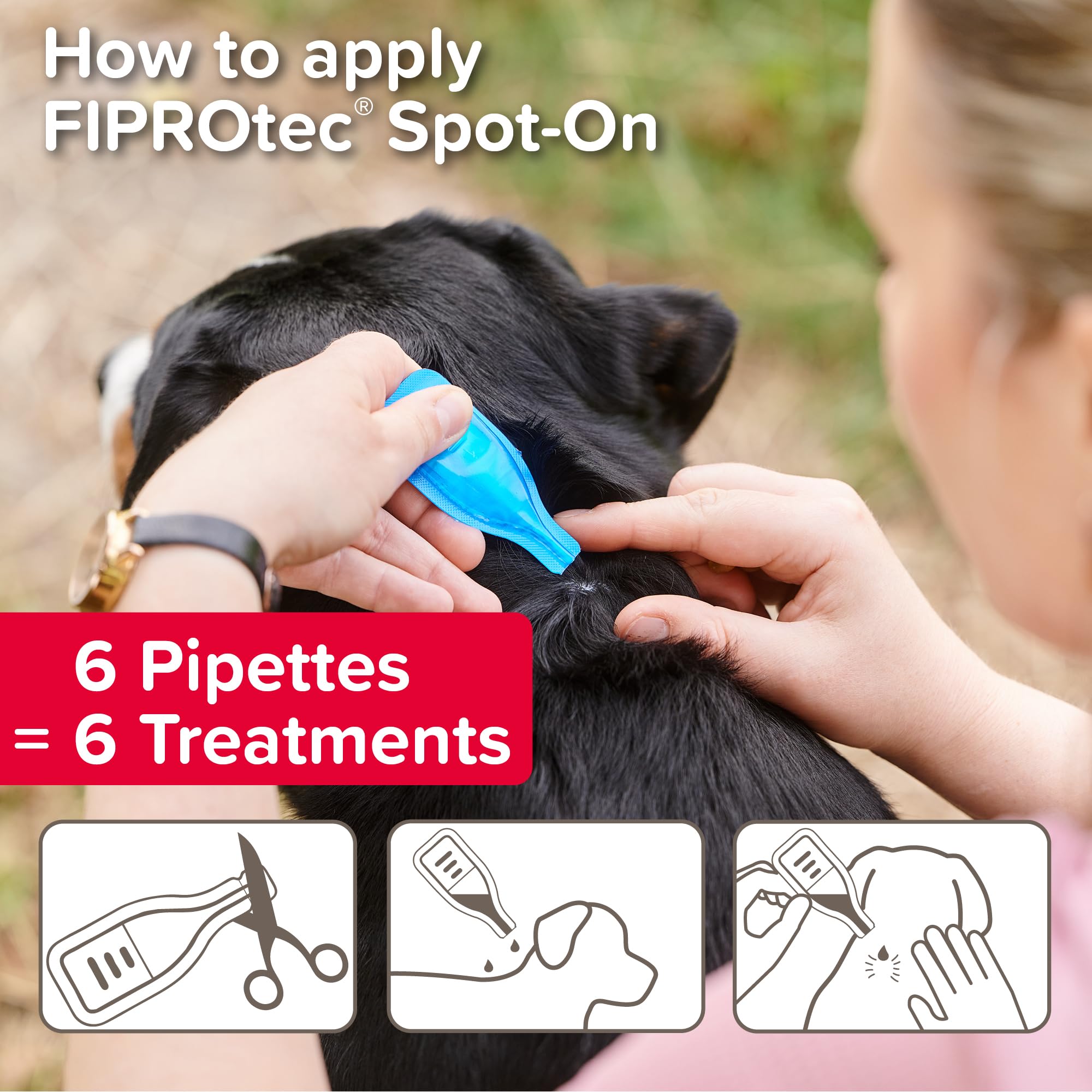 How to apply FIPROtec® Spot-On

6 Pipettes = 6 Treatments